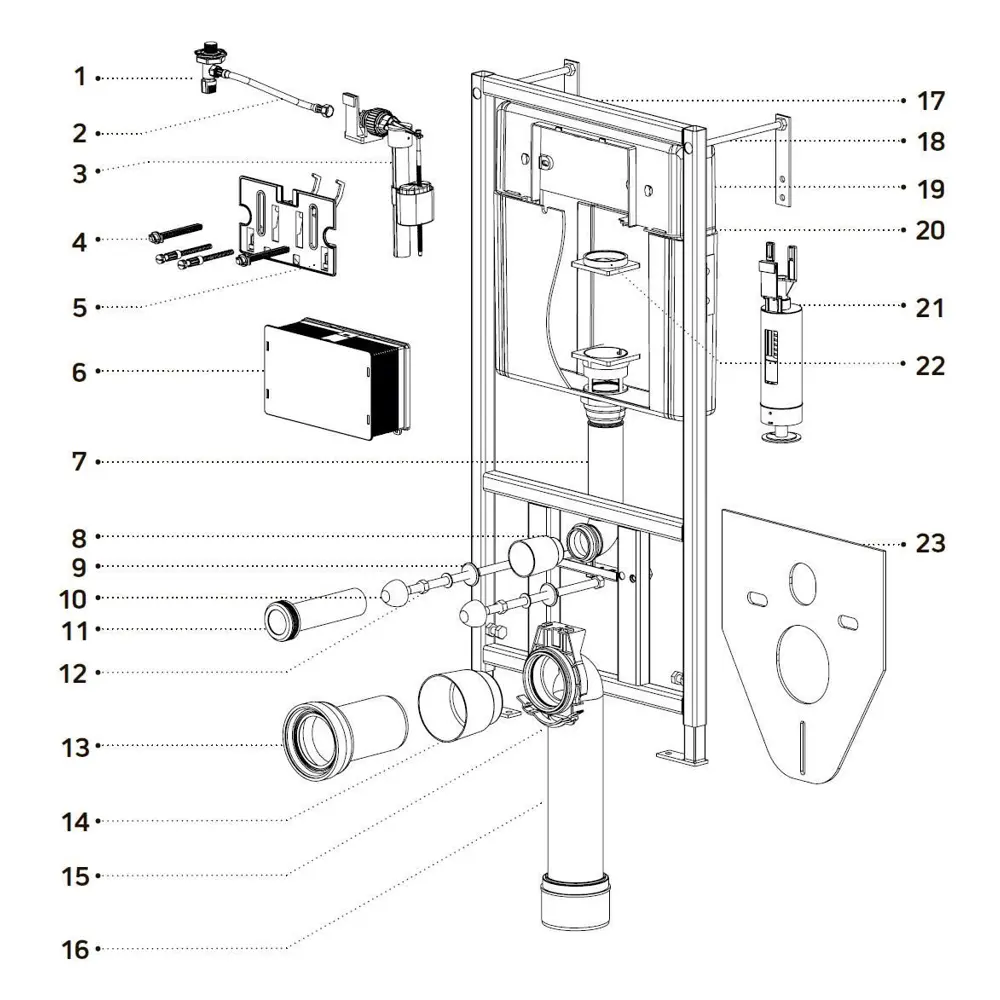 1
2
3
4
5
6
7
8
9
10
11
12
13
14
15
16
17
18
19
20
21
22
23