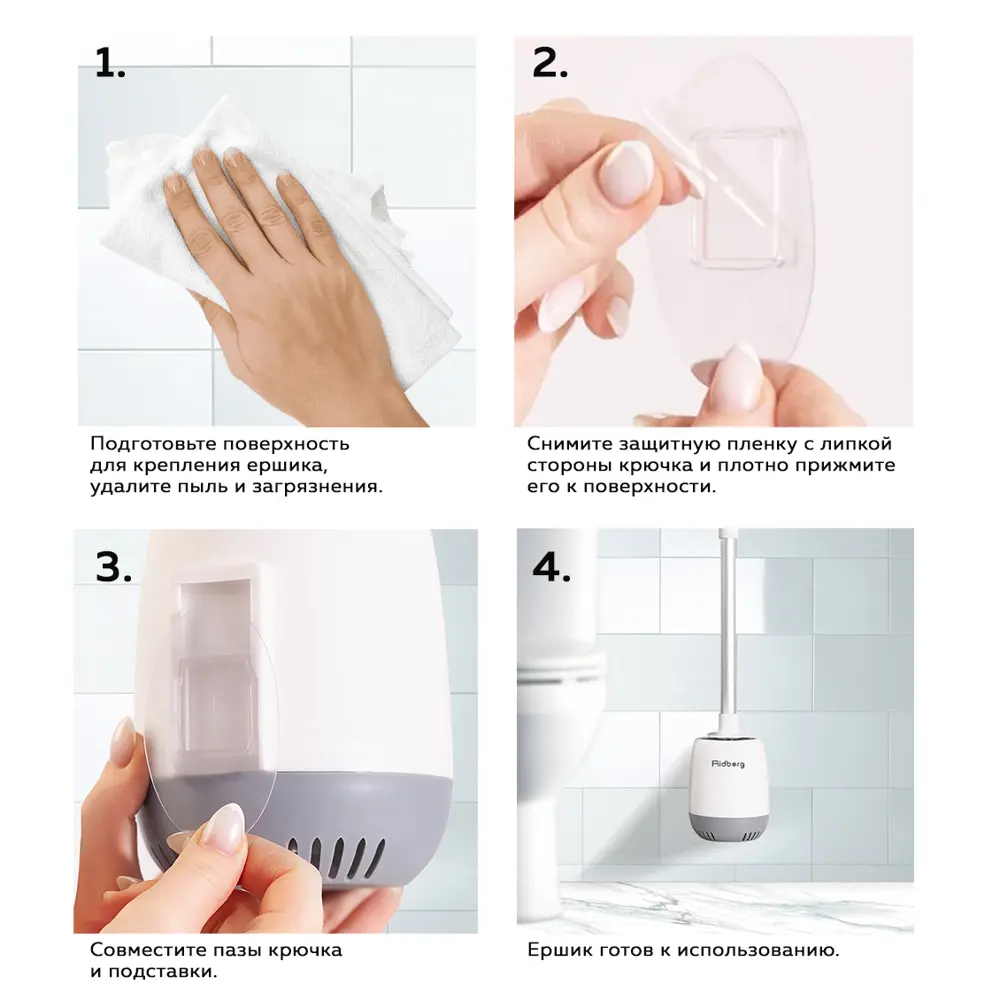 1.

Подготовьте поверхность для крепления ершика, удалите пыль и загрязнения.

2.

Снимите защитную пленку с липкой стороны крючка и плотно прижмите его к поверхности.

3.

Совместите пазы крючка и подставки.

4.

Ridberg

Ершик готов к использованию.