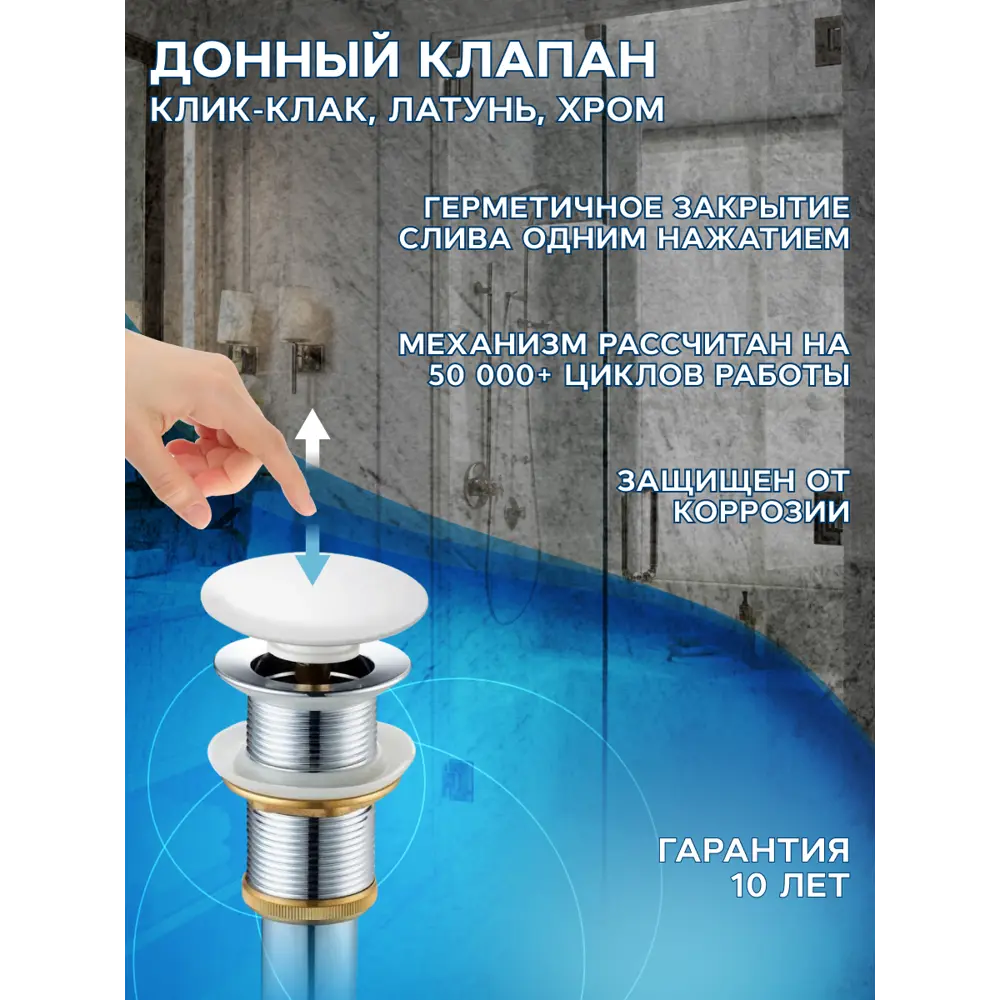 ДОННЫЙ КЛАПАН
КЛИК-КЛАК, ЛАТУНЬ, ХРОМ

ГЕРМЕТИЧНОЕ ЗАКРЫТИЕ СЛИВА ОДНИМ НАЖАТИЕМ

МЕХАНИЗМ РАССЧИТАН НА 50 000+ ЦИКЛОВ РАБОТЫ

ЗАЩИЩЕН ОТ КОРРОЗИИ

ГАРАНТИЯ 10 ЛЕТ