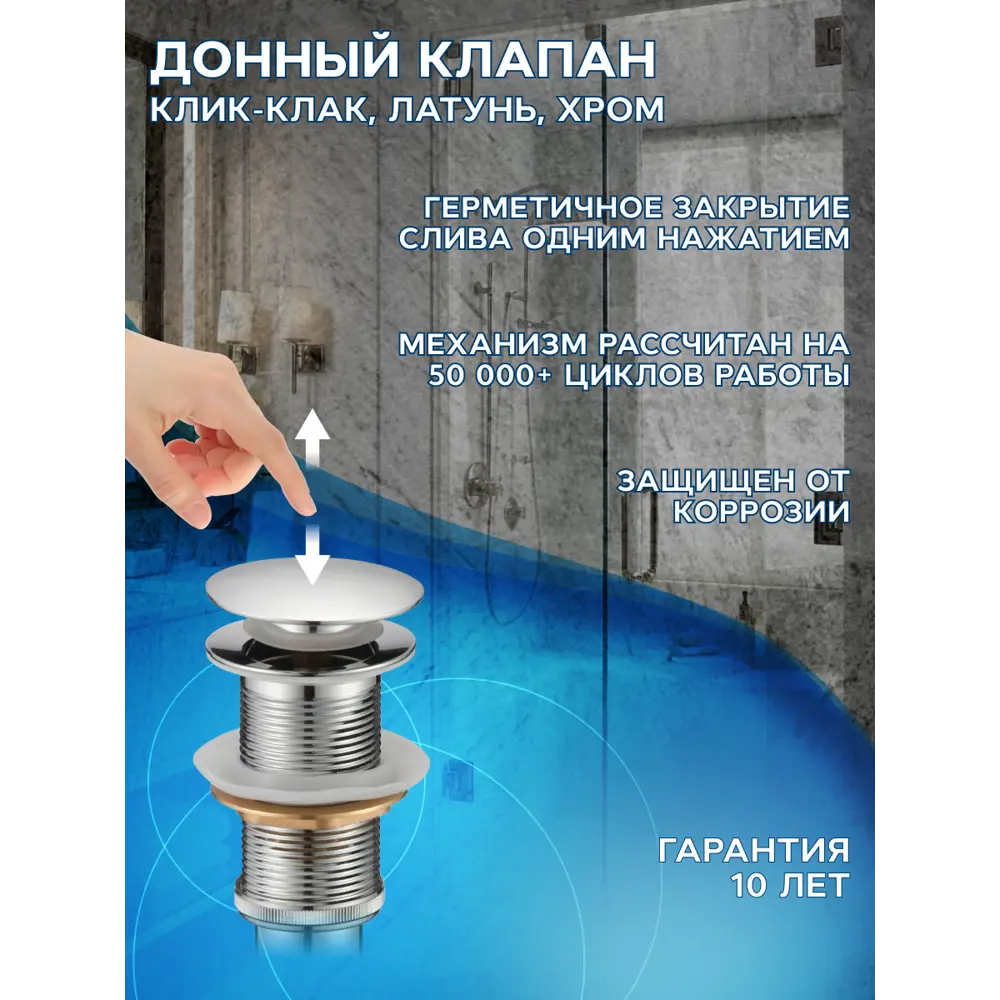 ДОННЫЙ КЛАПАН
КЛИК-КЛАК, ЛАТУНЬ, ХРОМ

ГЕРМЕТИЧНОЕ ЗАКРЫТИЕ СЛИВА ОДНИМ НАЖАТИЕМ

МЕХАНИЗМ РАССЧИТАН НА 50 000+ ЦИКЛОВ РАБОТЫ

ЗАЩИЩЕН ОТ КОРРОЗИИ

ГАРАНТИЯ 10 ЛЕТ