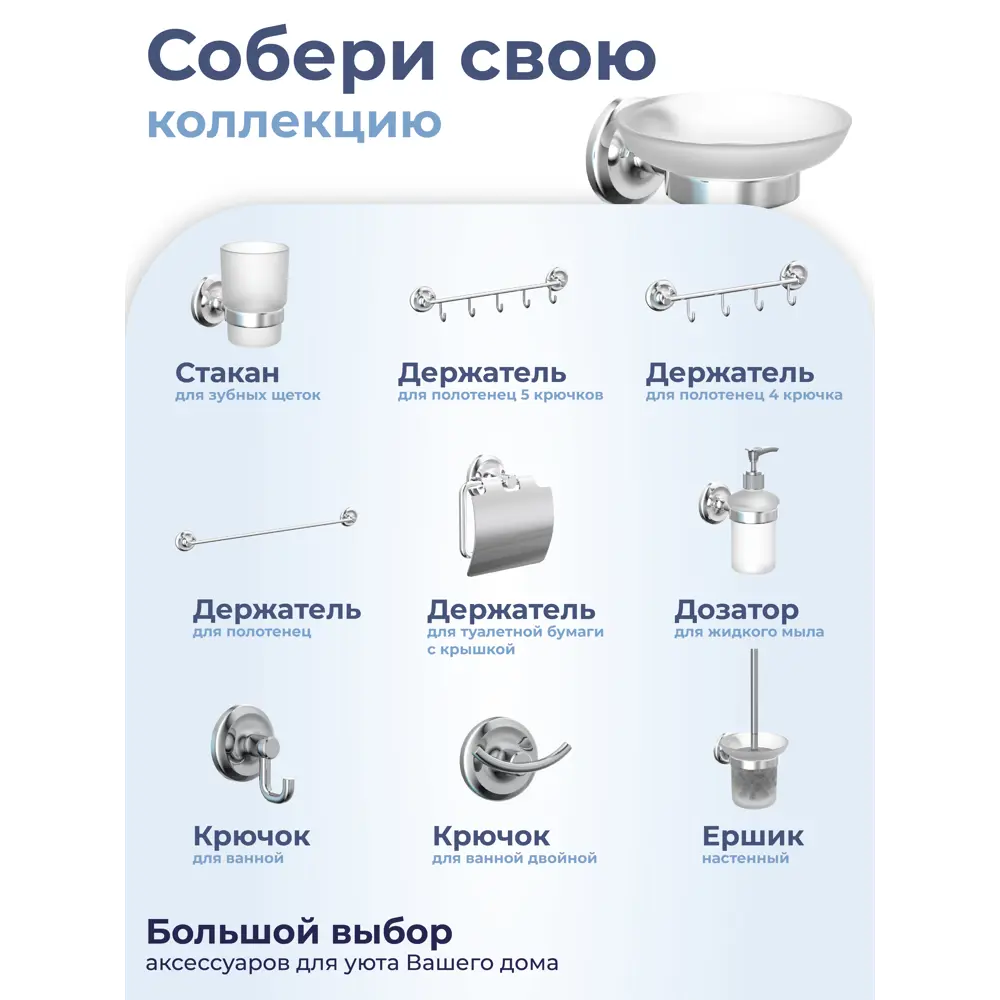 Собери свою
коллекцию

Стакан
для зубных щеток

Держатель
для полотенец 5 крючков

Держатель
для полотенец 4 крючка

Держатель
для полотенец

Держатель
для туалетной бумаги с крышкой

Дозатор
для жидкого мыла

Крючок
для ванной

Крючок
для ванной двойной

Ершик
настенный

Большой выбор
аксессуаров для уюта Вашего дома