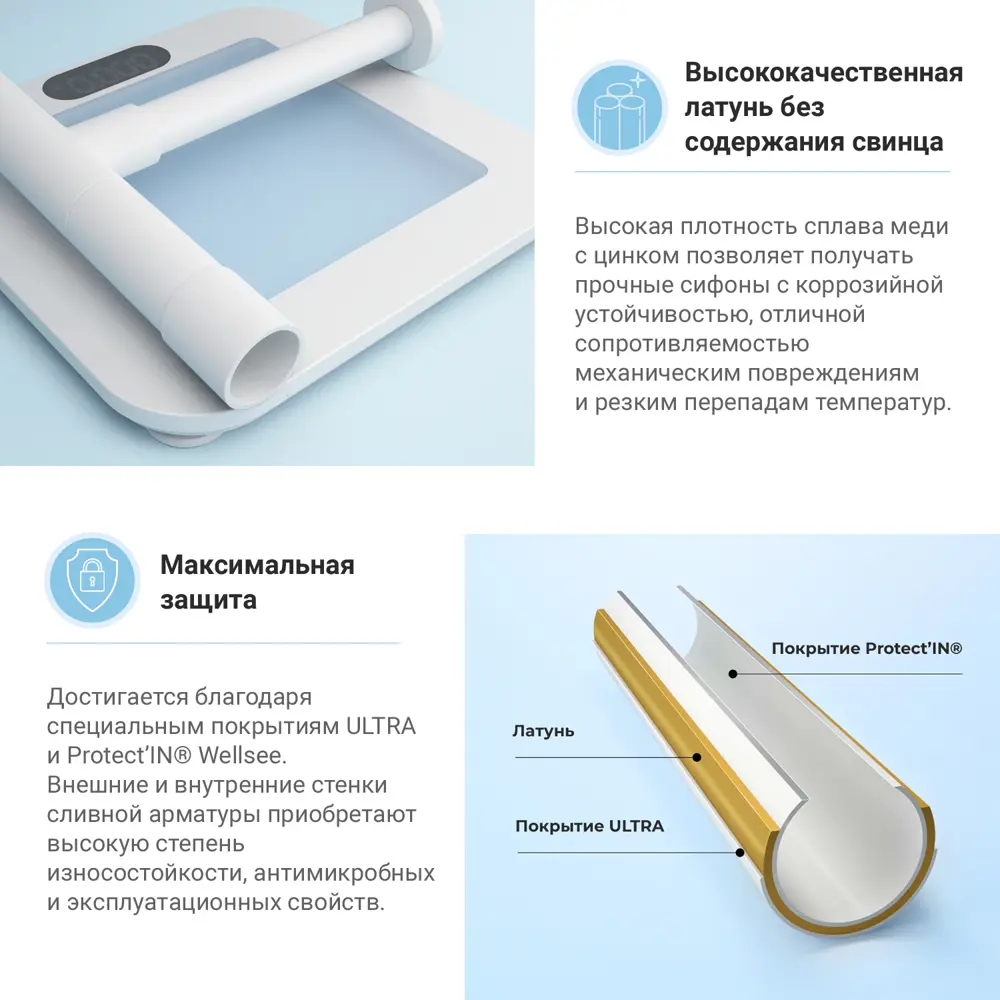 Высококачественная латунь без содержания свинца

Высокая плотность сплава меди с цинком позволяет получать прочные сифоны с коррозийной устойчивостью, отличной сопротивляемостью механическим повреждениям и резким перепадам температур.

Максимальная защита

Достигается благодаря специальным покрытиям ULTRA и Protect'IN® Wellsee. Внешние и внутренние стенки сливной арматуры приобретают высокую степень износостойкости, антимикробных и эксплуатационных свойств.

Покрытие Protect'IN®

Латунь

Покрытие ULTRA