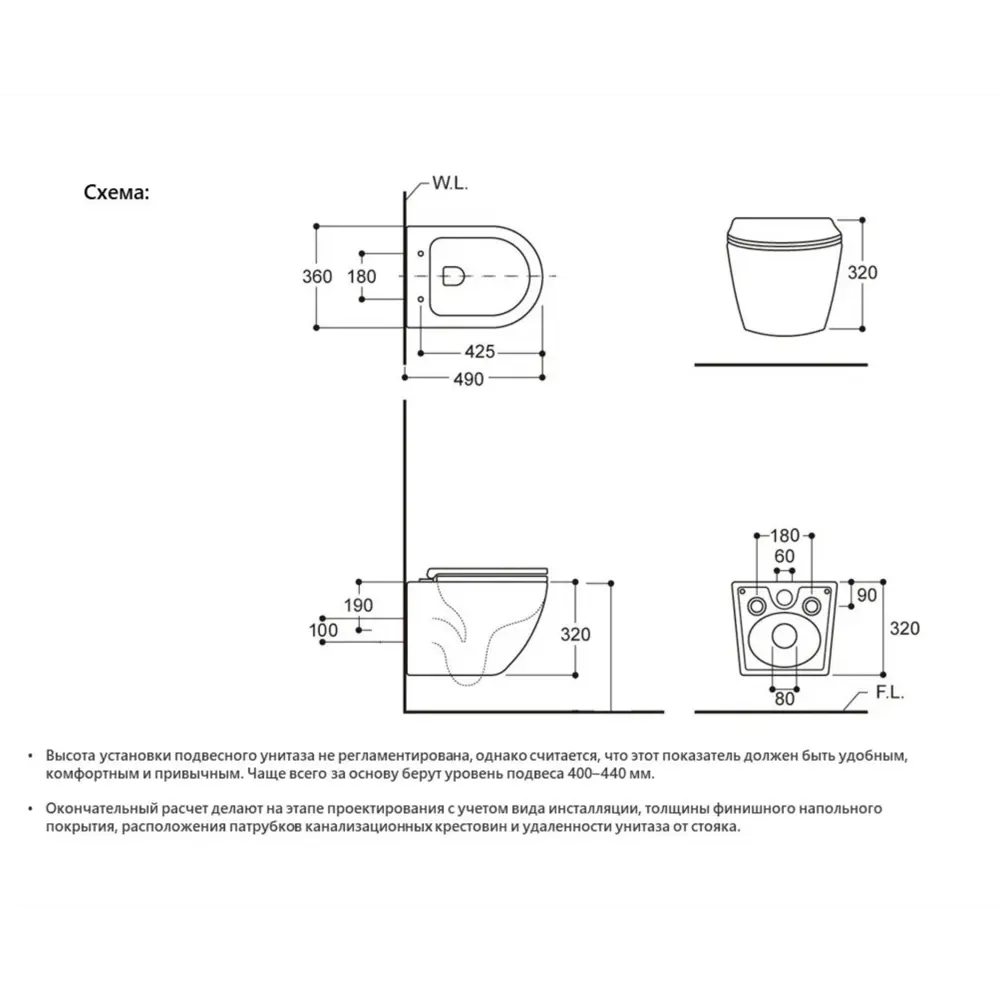 Схема:

W.L.

360
180
425
490

320

190
100
320

180
60
90
320
80
F.L.

• Высота установки подвесного унитаза не регламентирована, однако считается, что этот показатель должен быть удобным, комфортным и привычным. Чаще всего за основу берут уровень подвеса 400–440 мм.

• Окончательный расчет делают на этапе проектирования с учетом вида инсталляции, толщины финишного напольного покрытия, расположения патрубков канализационных крестовин и удаленности унитаза от стояка.