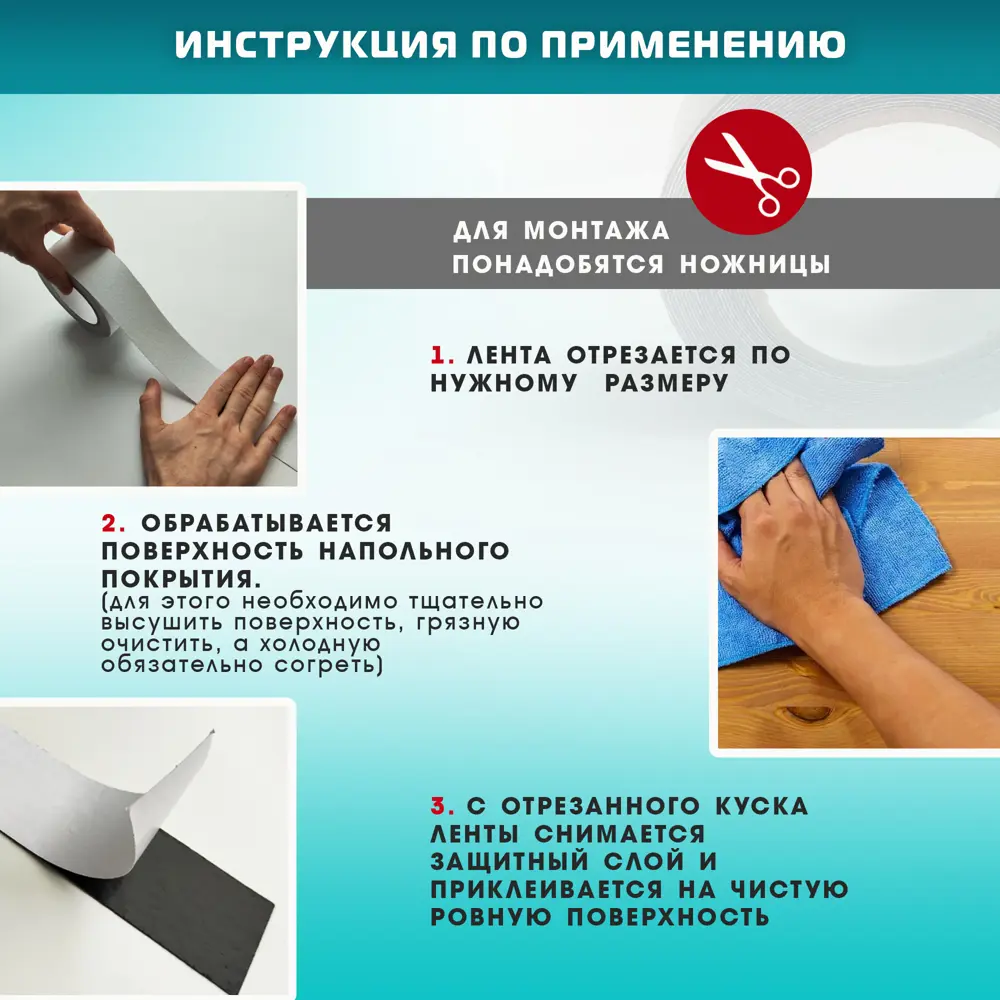 ИНСТРУКЦИЯ ПО ПРИМЕНЕНИЮ

ДЛЯ МОНТАЖА ПОНАДОБЯТСЯ НОЖНИЦЫ

1. ЛЕНТА ОТРЕЗАЕТСЯ ПО НУЖНОМУ РАЗМЕРУ

2. ОБРАБАТЫВАЕТСЯ ПОВЕРХНОСТЬ НАПОЛЬНОГО ПОКРЫТИЯ.
(для этого необходимо тщательно высушить поверхность, грязную очистить, а холодную обязательно согреть)

3. С ОТРЕЗАННОГО КУСКА ЛЕНТЫ СНИМАЕТСЯ ЗАЩИТНЫЙ СЛОЙ И ПРИКЛЕИВАЕТСЯ НА ЧИСТУЮ РОВНУЮ ПОВЕРХНОСТЬ