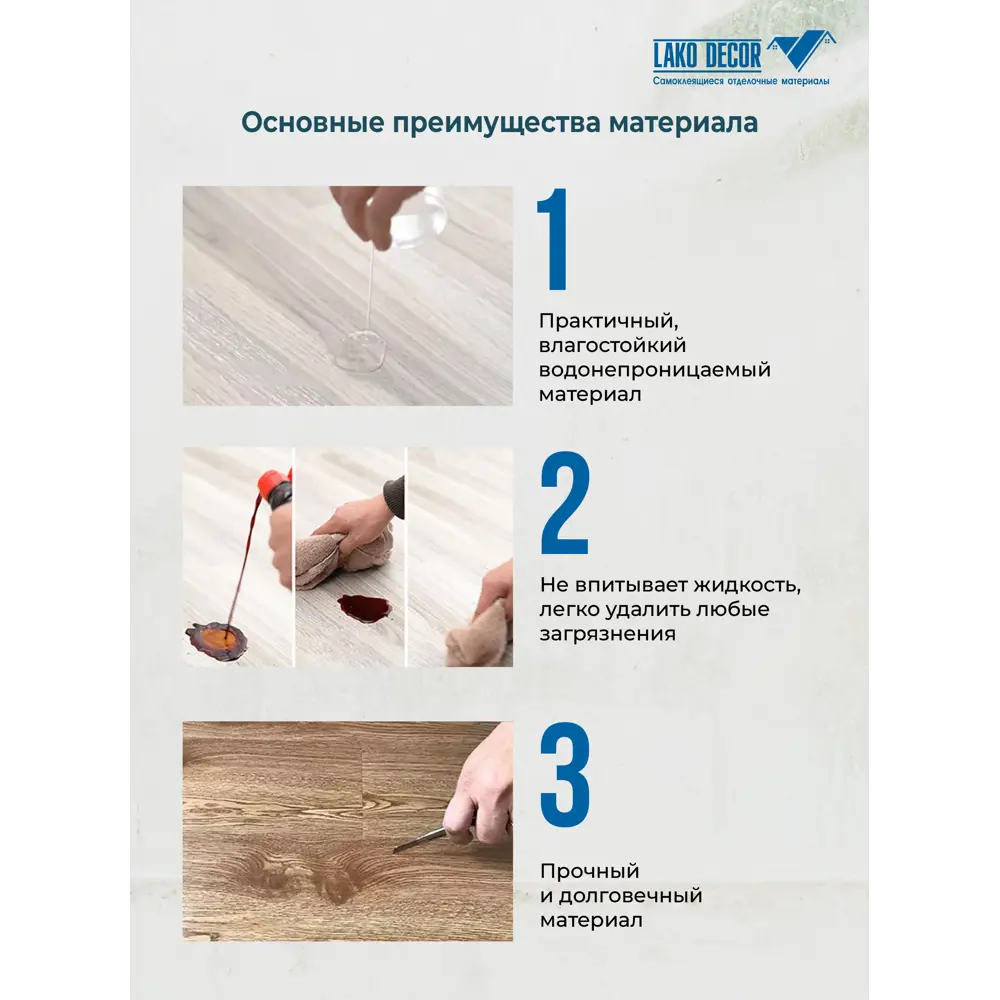 LAKO DECOR
Самоклеящиеся отделочные материалы

Основные преимущества материала

1

Практичный, влагостойкий водонепроницаемый материал

2

Не впитывает жидкость, легко удалить любые загрязнения

3

Прочный и долговечный материал