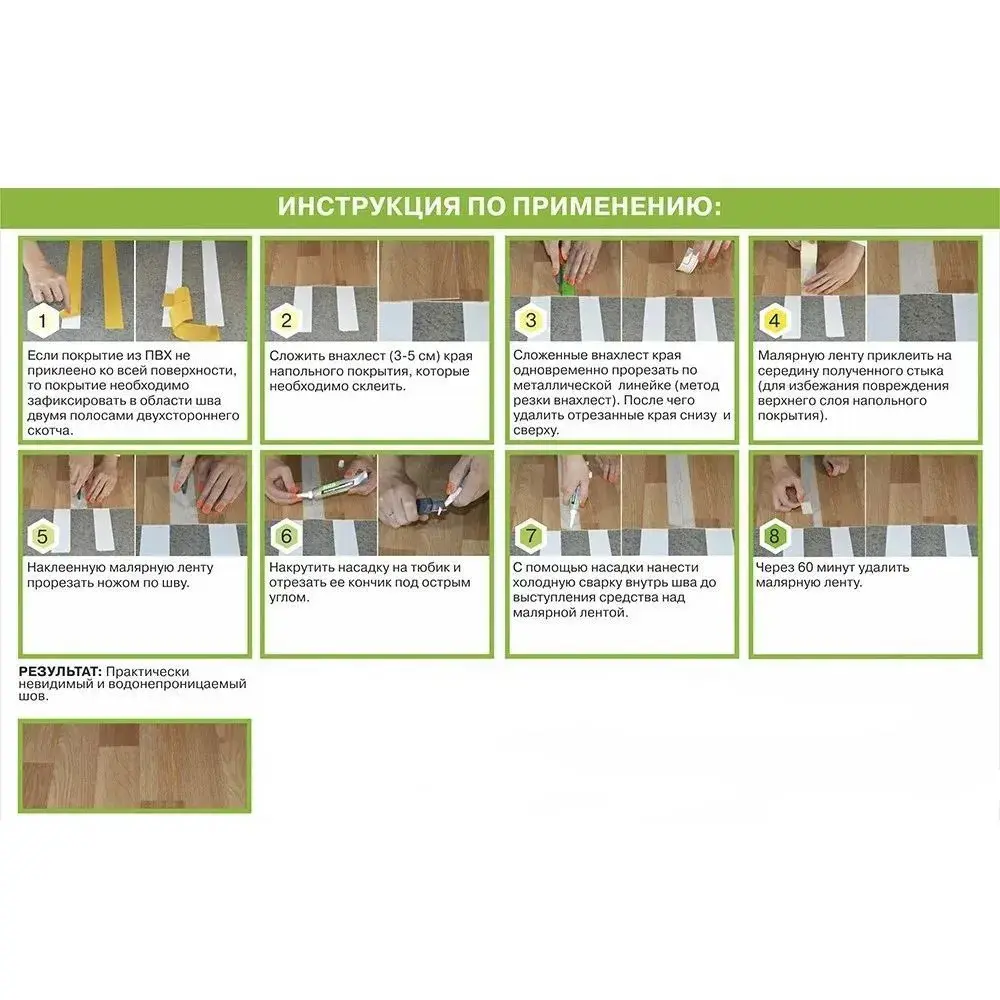 ИНСТРУКЦИЯ ПО ПРИМЕНЕНИЮ:

1
Если покрытие из ПВХ не приклеено ко всей поверхности, то покрытие необходимо зафиксировать в области шва двумя полосами двухстороннего скотча.

2
Сложить внахлест (3-5 см) края напольного покрытия, которые необходимо склеить.

3
Сложенные внахлест края одновременно прорезать по металлической линейке (метод резки внахлест). После чего удалить отрезанные края снизу и сверху.

4
Малярную ленту приклеить на середину полученного стыка (для избежания повреждения верхнего слоя напольного покрытия).

5
Наклеенную малярную ленту прорезать ножом по шву.

6
Накрутить насадку на тюбик и отрезать ее кончик под острым углом.

7
С помощью насадки нанести холодную сварку внутрь шва до выступления средства над малярной лентой.

8
Через 60 минут удалить малярную ленту.

РЕЗУЛЬТАТ: Практически невидимый и водонепроницаемый шов.