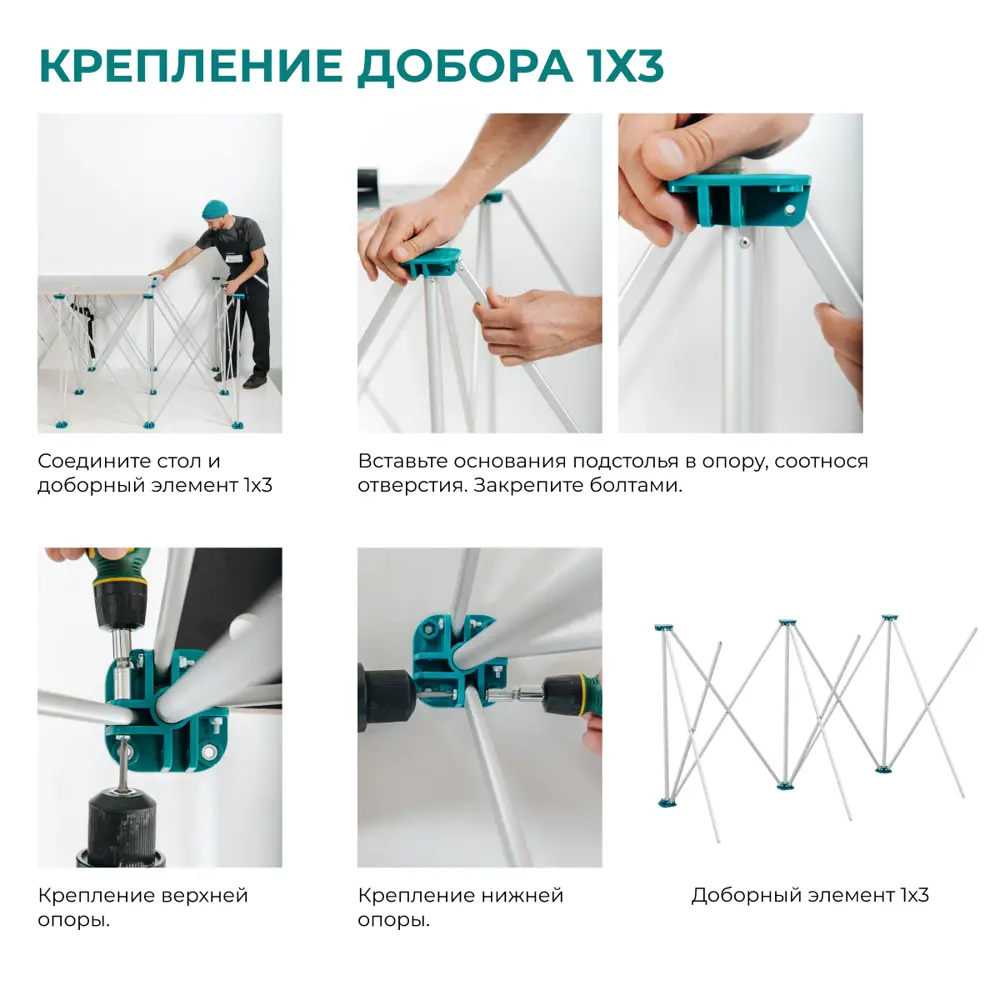 КРЕПЛЕНИЕ ДОБОРА 1Х3

Соедините стол и доборный элемент 1х3

Вставьте основания подстолья в опору, соотнося отверстия. Закрепите болтами.

Крепление верхней опоры.

Крепление нижней опоры.

Доборный элемент 1х3