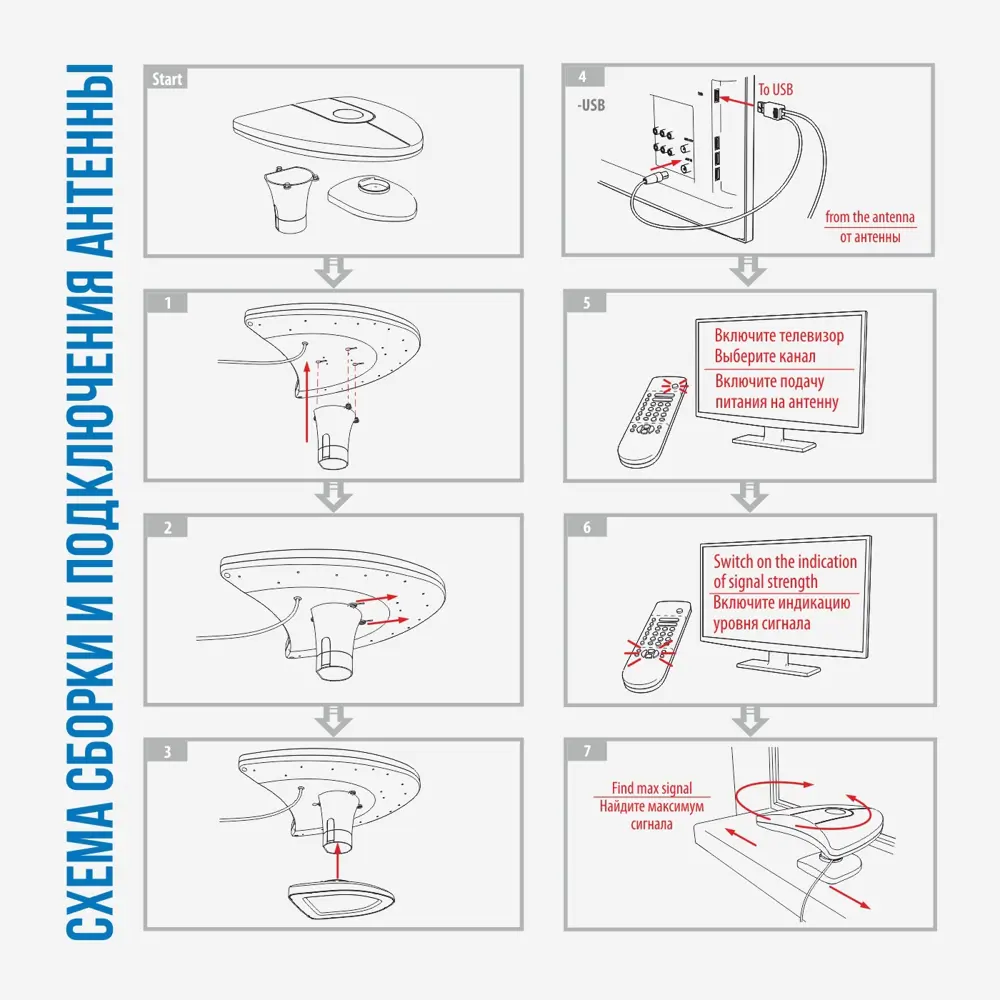 СХЕМА СБОРКИ И ПОДКЛЮЧЕНИЯ АНТЕННЫ

Start

1

2

3

4

-USB

To USB

from the antenna
от антенны

5

Включите телевизор
Выберите канал
Включите подачу питания на антенну

6

Switch on the indication of signal strength
Включите индикацию уровня сигнала

7

Find max signal
Найдите максимум сигнала