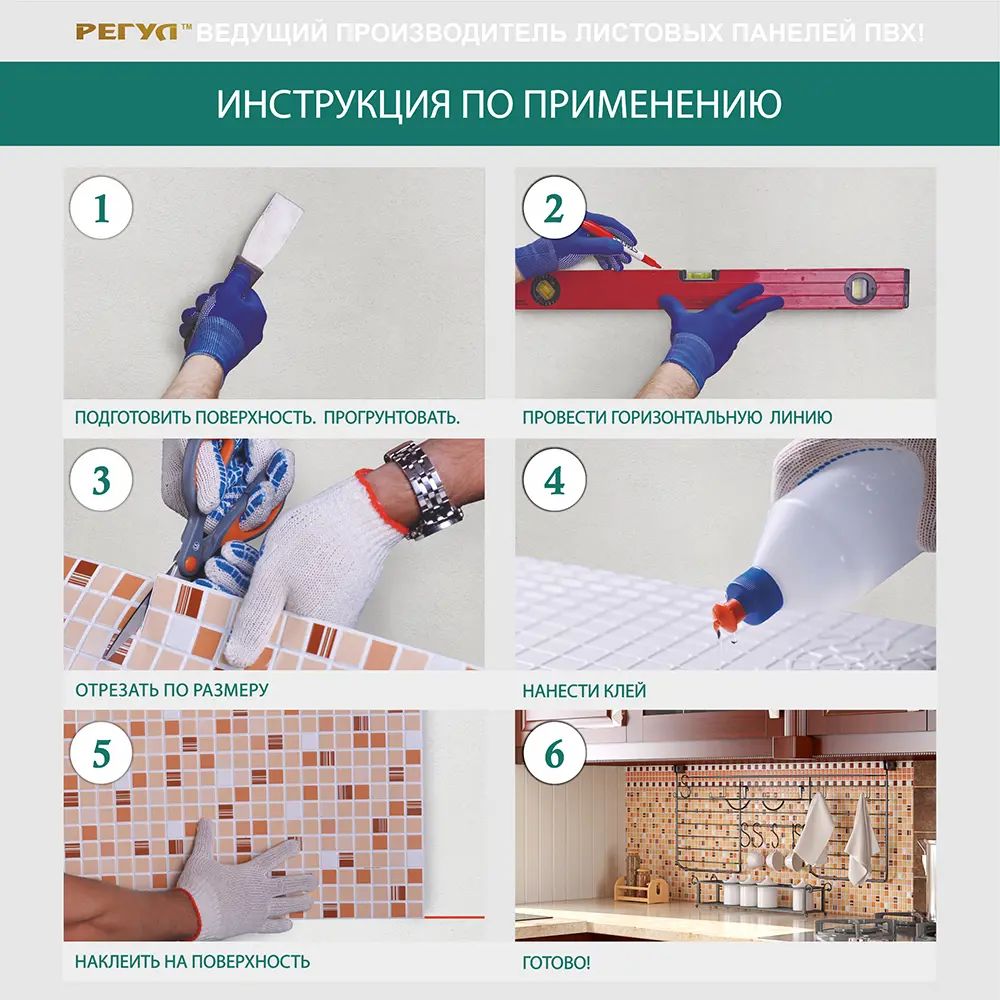 РЕГУЛ™ ВЕДУЩИЙ ПРОИЗВОДИТЕЛЬ ЛИСТОВЫХ ПАНЕЛЕЙ ПВХ!

ИНСТРУКЦИЯ ПО ПРИМЕНЕНИЮ

1
ПОДГОТОВИТЬ ПОВЕРХНОСТЬ. ПРОГРУНТОВАТЬ.

2
ПРОВЕСТИ ГОРИЗОНТАЛЬНУЮ ЛИНИЮ

3
ОТРЕЗАТЬ ПО РАЗМЕРУ

4
НАНЕСТИ КЛЕЙ

5
НАКЛЕИТЬ НА ПОВЕРХНОСТЬ

6
ГОТОВО!