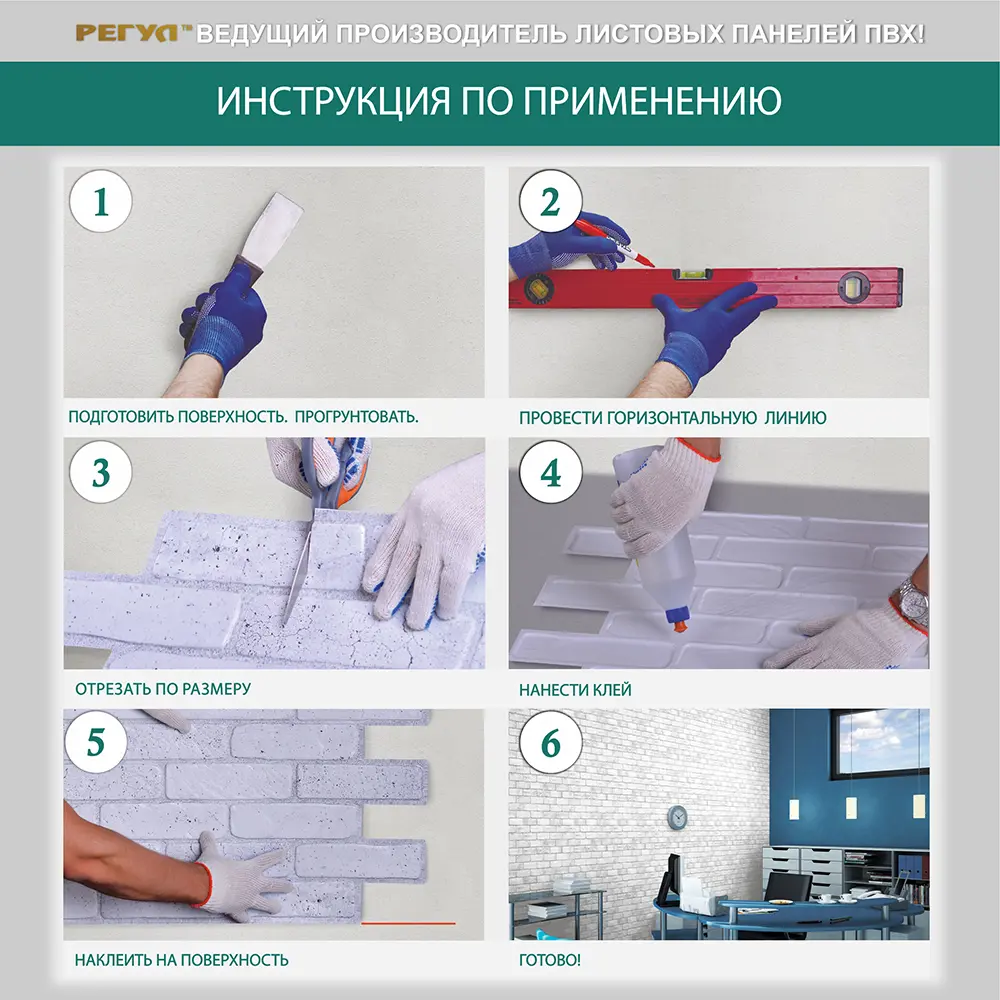 РЕГУЛ™ ВЕДУЩИЙ ПРОИЗВОДИТЕЛЬ ЛИСТОВЫХ ПАНЕЛЕЙ ПВХ!

ИНСТРУКЦИЯ ПО ПРИМЕНЕНИЮ

1

ПОДГОТОВИТЬ ПОВЕРХНОСТЬ. ПРОГРУНТОВАТЬ.

2

ПРОВЕСТИ ГОРИЗОНТАЛЬНУЮ ЛИНИЮ

3

ОТРЕЗАТЬ ПО РАЗМЕРУ

4

НАНЕСТИ КЛЕЙ

5

НАКЛЕИТЬ НА ПОВЕРХНОСТЬ

6

ГОТОВО!