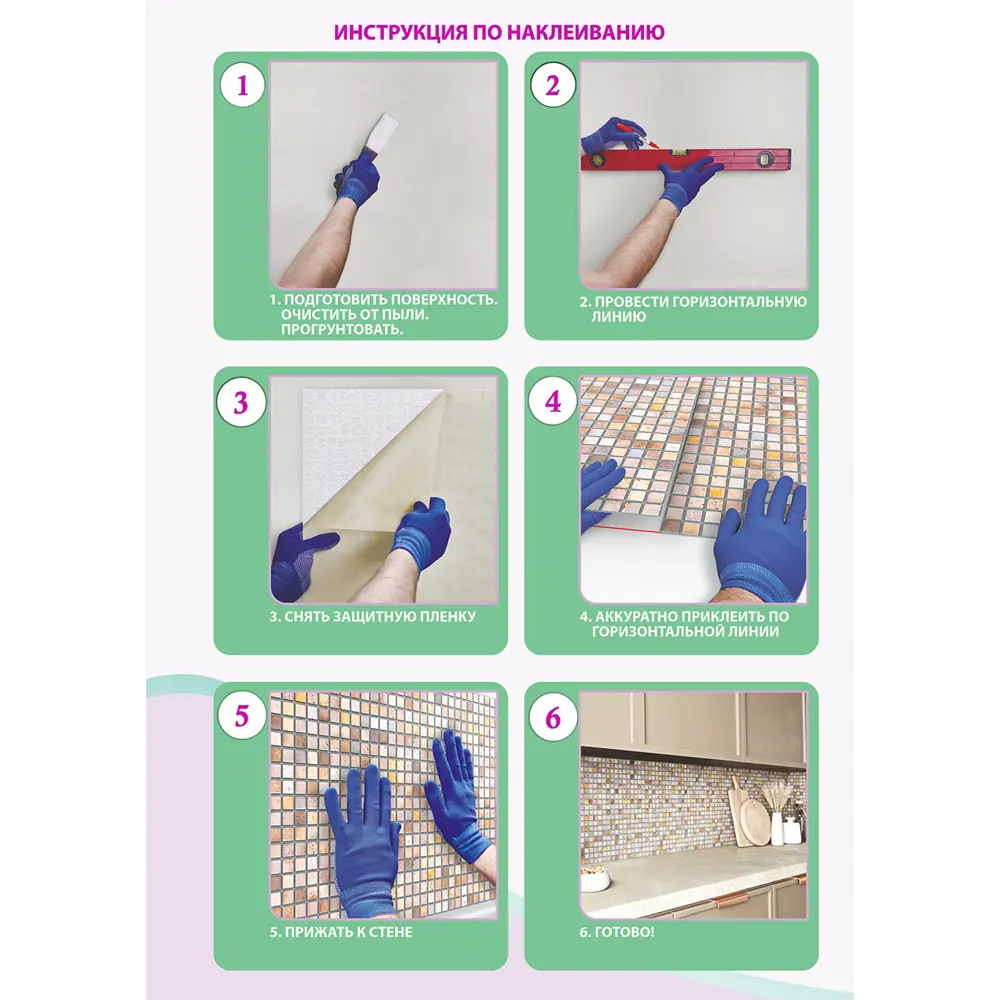 ИНСТРУКЦИЯ ПО НАКЛЕИВАНИЮ

1

1. ПОДГОТОВИТЬ ПОВЕРХНОСТЬ. ОЧИСТИТЬ ОТ ПЫЛИ. ПРОГРУНТОВАТЬ.

2

2. ПРОВЕСТИ ГОРИЗОНТАЛЬНУЮ ЛИНИЮ

3

3. СНЯТЬ ЗАЩИТНУЮ ПЛЕНКУ

4

4. АККУРАТНО ПРИКЛЕИТЬ ПО ГОРИЗОНТАЛЬНОЙ ЛИНИИ

5

5. ПРИЖАТЬ К СТЕНЕ

6

6. ГОТОВО!