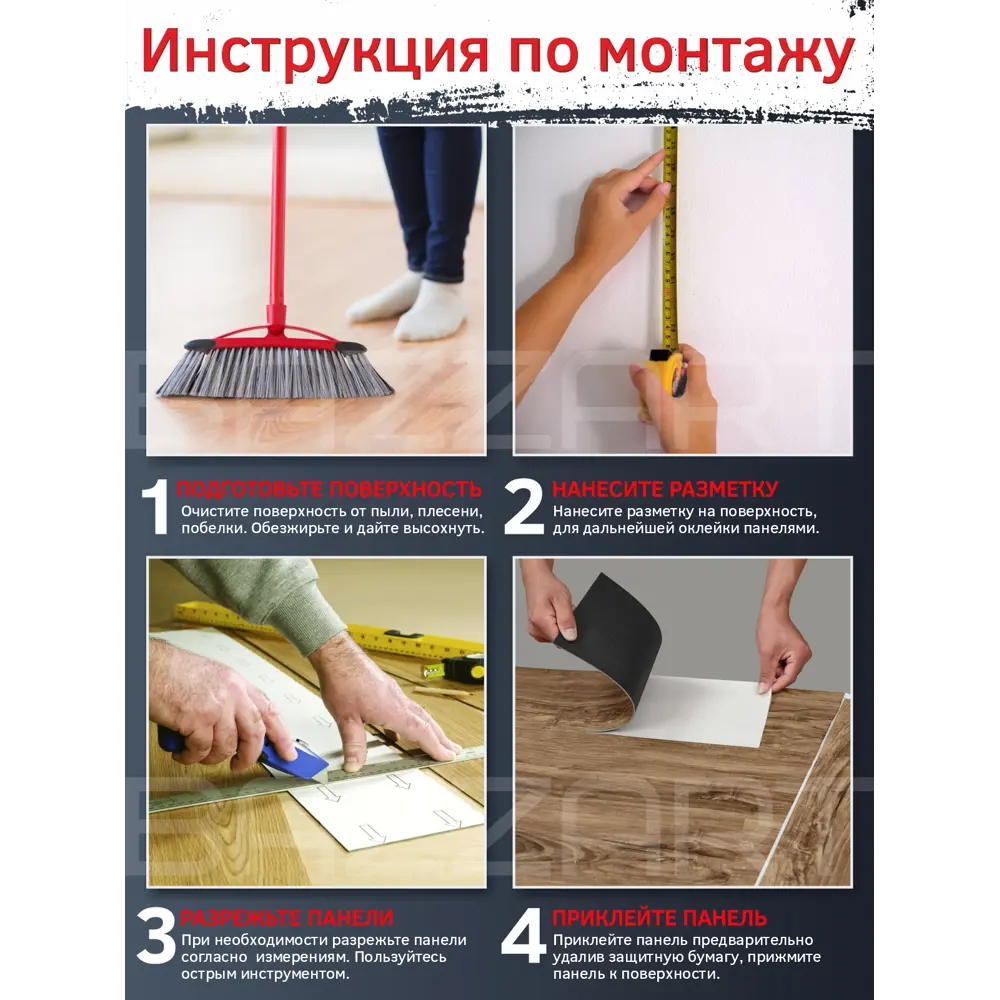 Инструкция по монтажу

1 ПОДГОТОВЬТЕ ПОВЕРХНОСТЬ
Очистите поверхность от пыли, плесени, побелки. Обезжирьте и дайте высохнуть.

2 НАНЕСИТЕ РАЗМЕТКУ
Нанесите разметку на поверхность, для дальнейшей оклейки панелями.

3 РАЗРЕЖЬТЕ ПАНЕЛИ
При необходимости разрежьте панели согласно измерениям. Пользуйтесь острым инструментом.

4 ПРИКЛЕЙТЕ ПАНЕЛЬ
Приклейте панель предварительно удалив защитную бумагу, прижмите панель к поверхности.