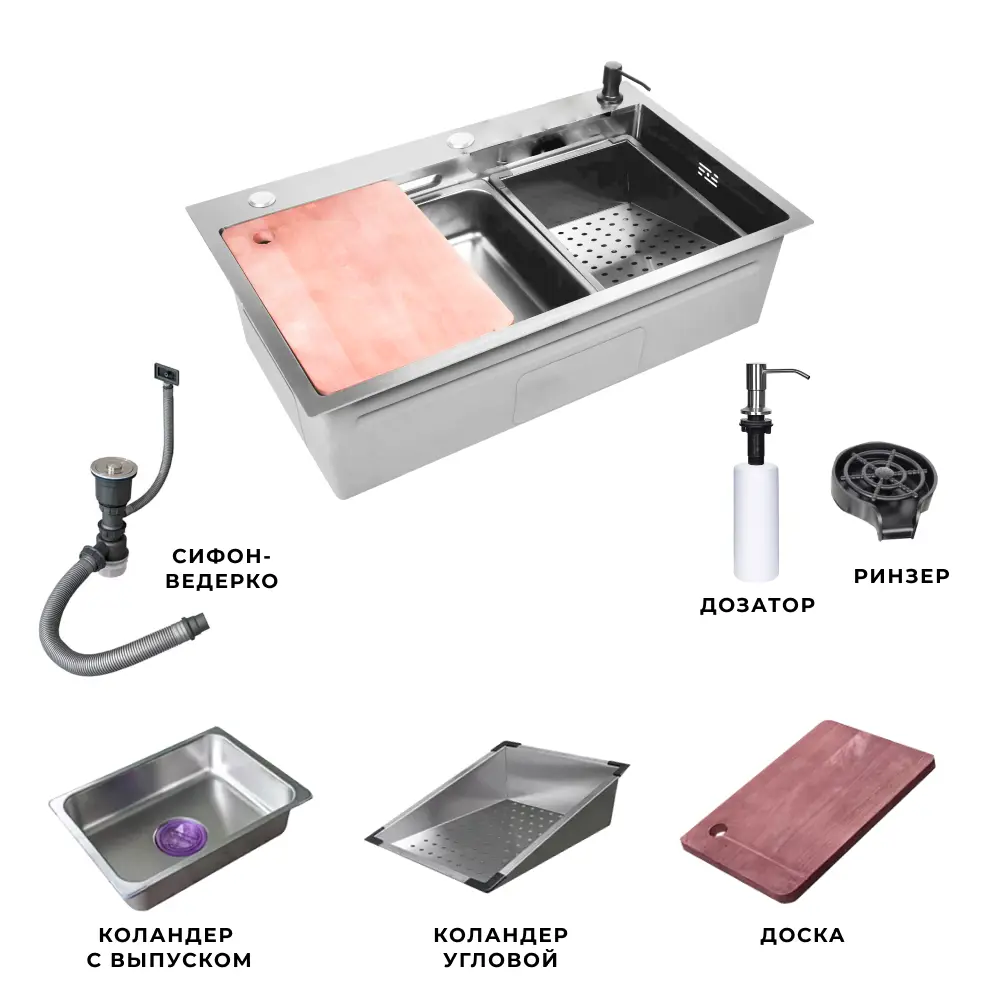 СИФОН-ВЕДЕРКО

ДОЗАТОР

РИНЗЕР

КОЛАНДЕР С ВЫПУСКОМ

КОЛАНДЕР УГЛОВОЙ

ДОСКА