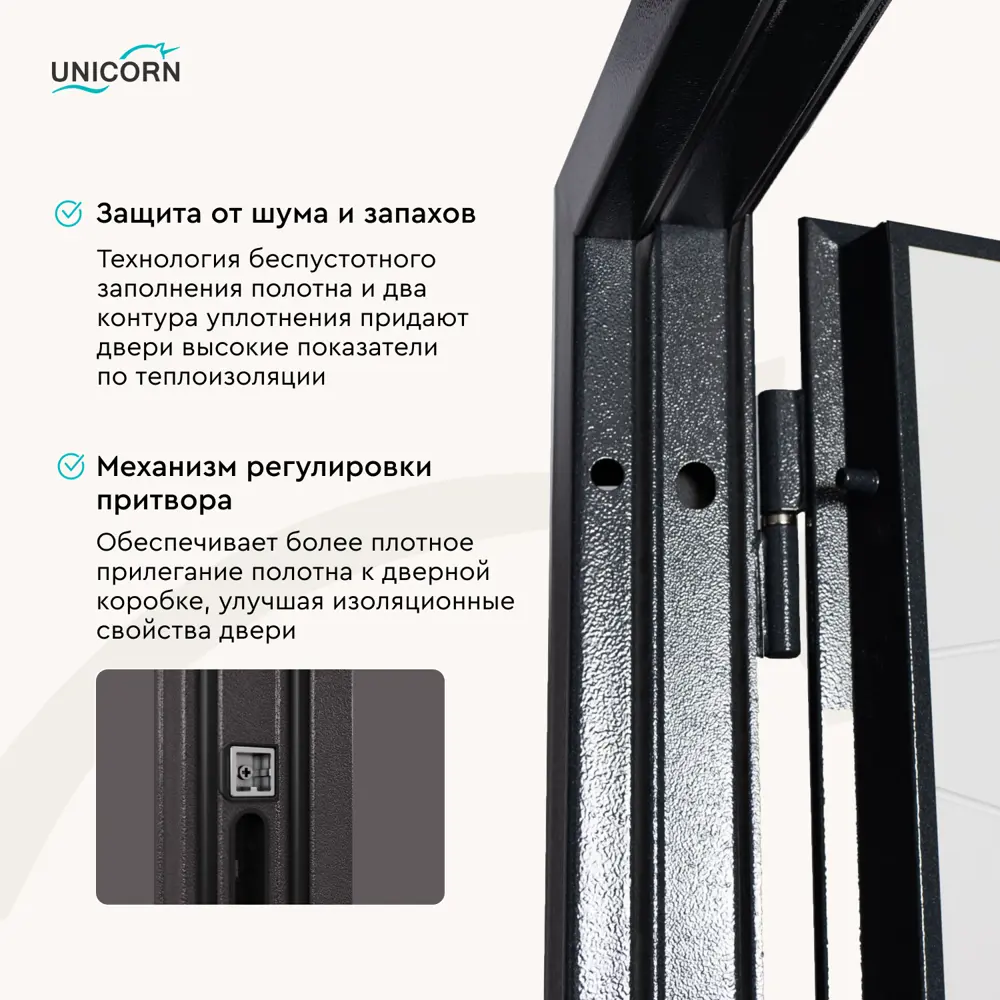 UNICORN

Защита от шума и запахов

Технология беспустотного заполнения полотна и два контура уплотнения придают двери высокие показатели по теплоизоляции

Механизм регулировки притвора

Обеспечивает более плотное прилегание полотна к дверной коробке, улучшая изоляционные свойства двери