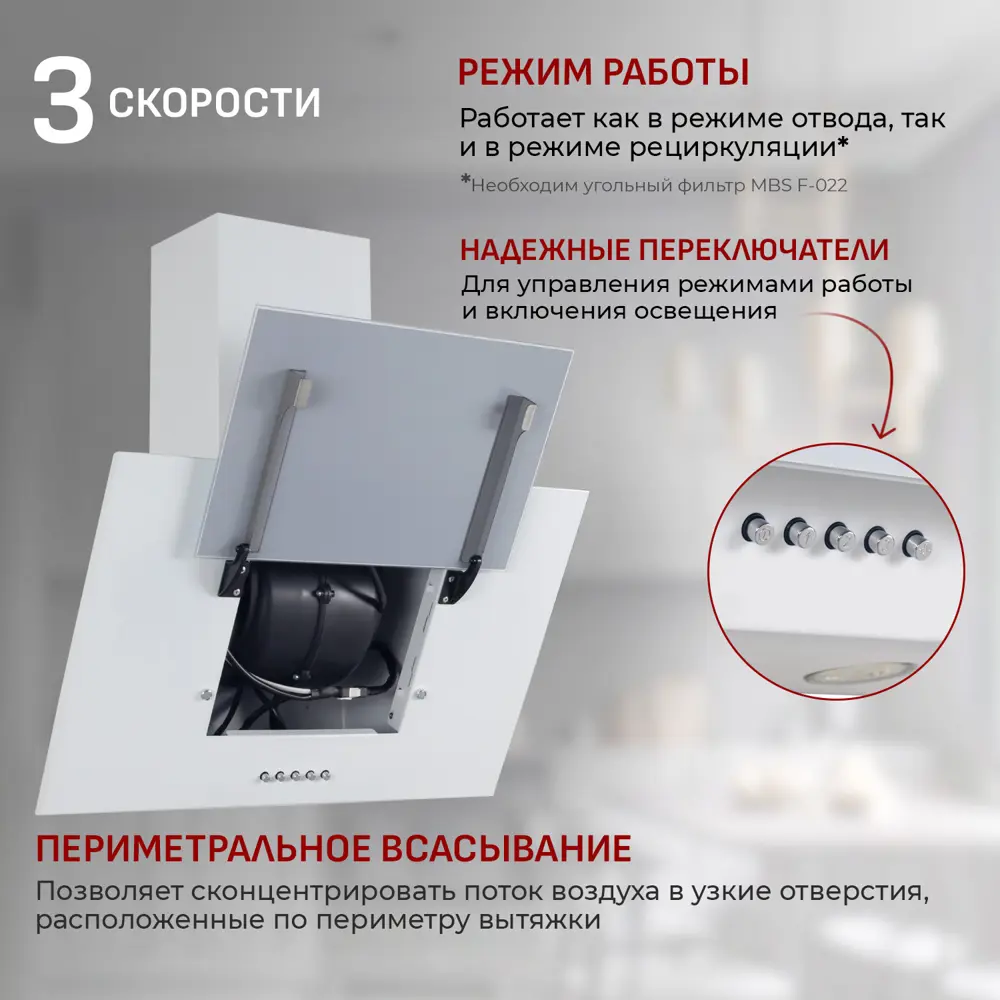 3 СКОРОСТИ

РЕЖИМ РАБОТЫ

Работает как в режиме отвода, так и в режиме рециркуляции*

*Необходим угольный фильтр MBS F-022

НАДЕЖНЫЕ ПЕРЕКЛЮЧАТЕЛИ

Для управления режимами работы и включения освещения

ПЕРИМЕТРАЛЬНОЕ ВСАСЫВАНИЕ

Позволяет сконцентрировать поток воздуха в узкие отверстия, расположенные по периметру вытяжки