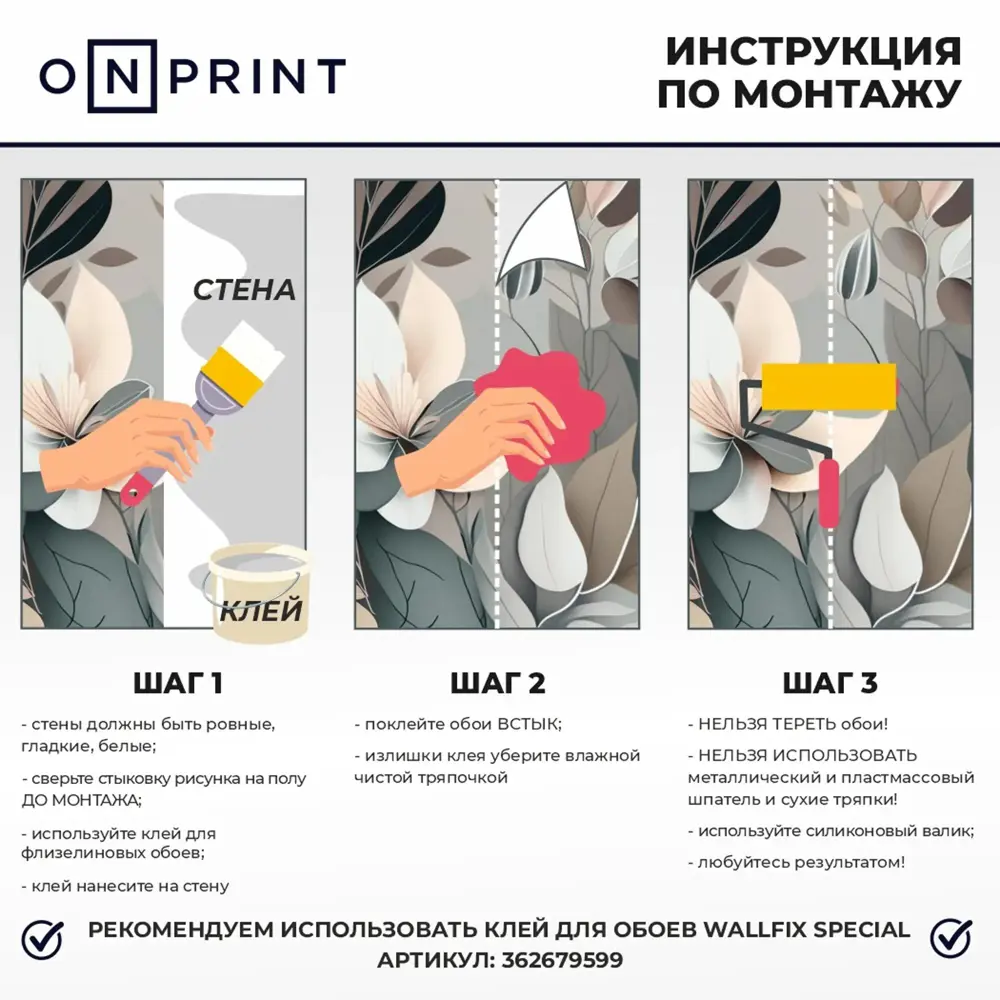 ONPRINT

ИНСТРУКЦИЯ ПО МОНТАЖУ

СТЕНА

КЛЕЙ

ШАГ 1

- стены должны быть ровные, гладкие, белые;

- сверьте стыковку рисунка на полу ДО МОНТАЖА;

- используйте клей для флизелиновых обоев;

- клей нанесите на стену

ШАГ 2

- поклейте обои ВСТЫК;

- излишки клея уберите влажной чистой тряпочкой

ШАГ 3

- НЕЛЬЗЯ ТЕРЕТЬ обои!

- НЕЛЬЗЯ ИСПОЛЬЗОВАТЬ металлический и пластмассовый шпатель и сухие тряпки!

- используйте силиконовый валик;

- любуйтесь результатом!

РЕКОМЕНДУЕМ ИСПОЛЬЗОВАТЬ КЛЕЙ ДЛЯ ОБОЕВ WALLFIX SPECIAL
АРТИКУЛ: 362679599