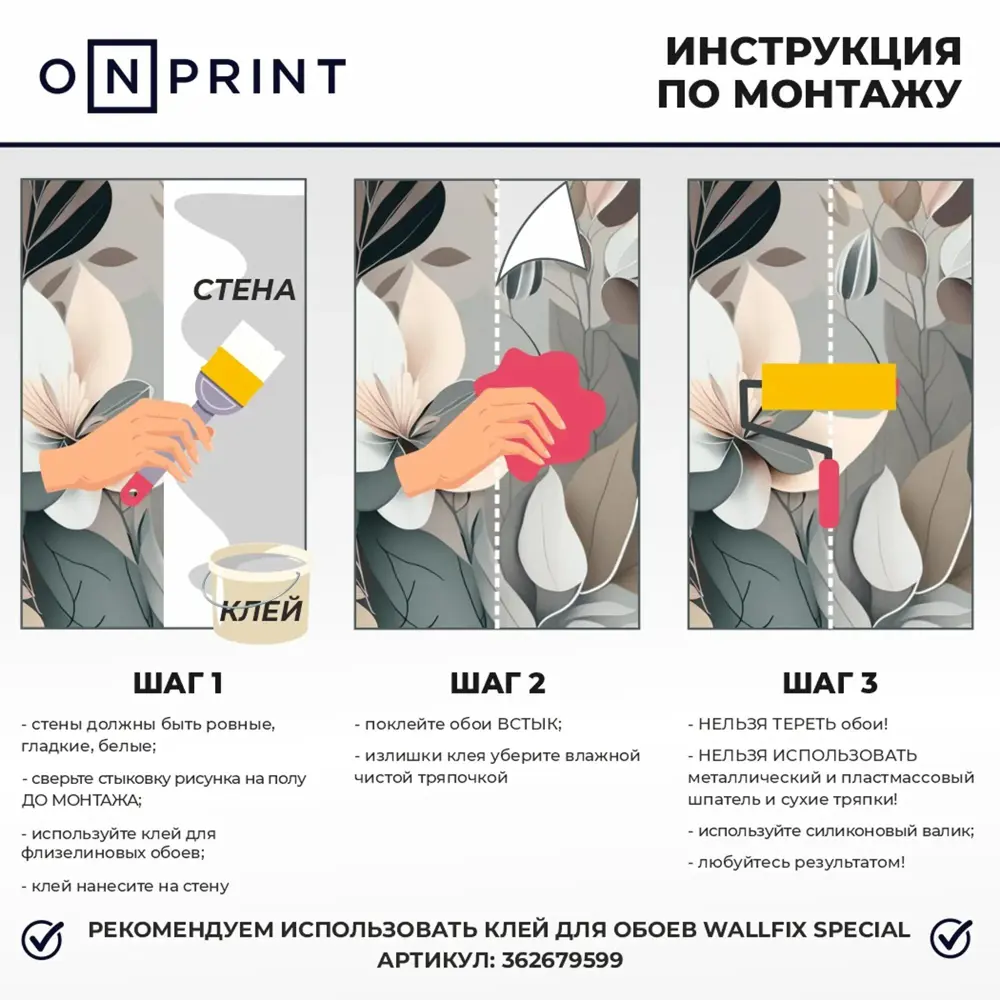 ONPRINT

ИНСТРУКЦИЯ ПО МОНТАЖУ

СТЕНА

КЛЕЙ

ШАГ 1

- стены должны быть ровные, гладкие, белые;

- сверьте стыковку рисунка на полу ДО МОНТАЖА;

- используйте клей для флизелиновых обоев;

- клей нанесите на стену

ШАГ 2

- поклейте обои ВСТЫК;

- излишки клея уберите влажной чистой тряпочкой

ШАГ 3

- НЕЛЬЗЯ ТЕРЕТЬ обои!

- НЕЛЬЗЯ ИСПОЛЬЗОВАТЬ металлический и пластмассовый шпатель и сухие тряпки!

- используйте силиконовый валик;

- любуйтесь результатом!

РЕКОМЕНДУЕМ ИСПОЛЬЗОВАТЬ КЛЕЙ ДЛЯ ОБОЕВ WALLFIX SPECIAL
АРТИКУЛ: 362679599