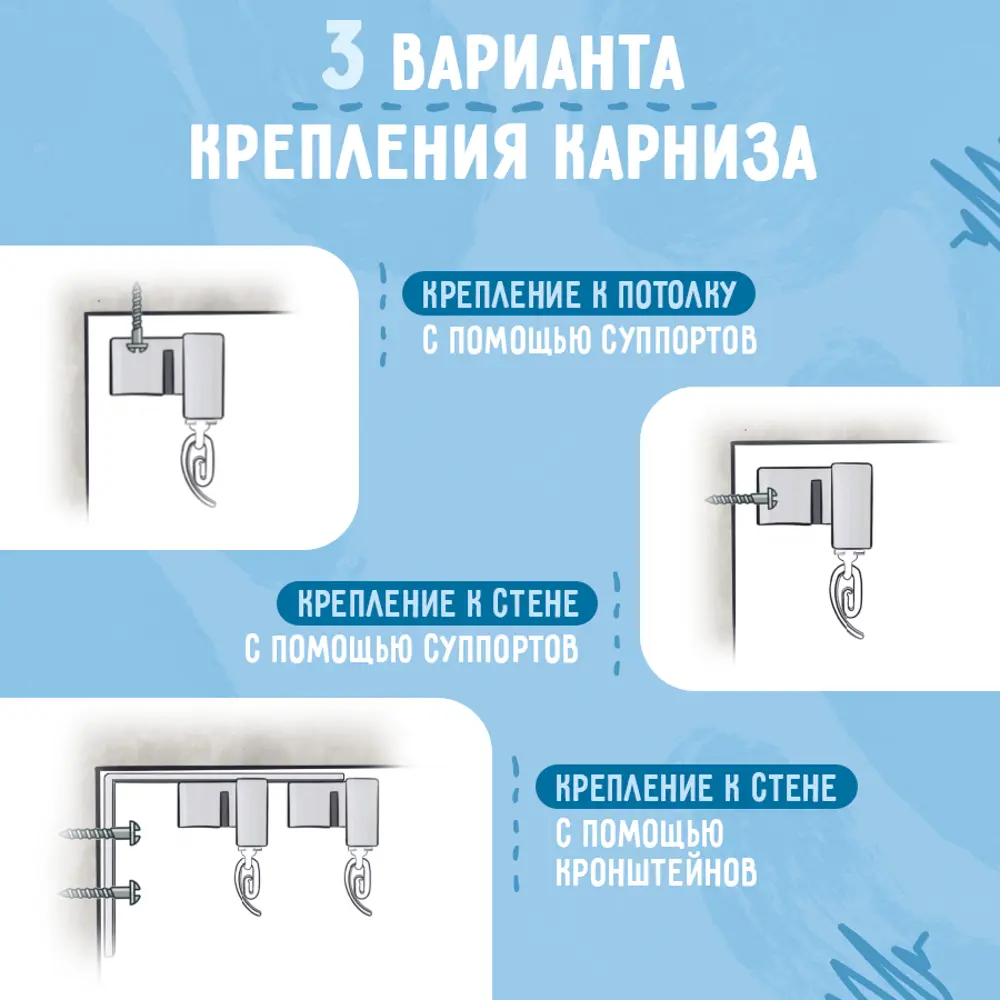 3 ВАРИАНТА
КРЕПЛЕНИЯ КАРНИЗА

КРЕПЛЕНИЕ К ПОТОЛКУ
С ПОМОЩЬЮ СУППОРТОВ

КРЕПЛЕНИЕ К СТЕНЕ
С ПОМОЩЬЮ СУППОРТОВ

КРЕПЛЕНИЕ К СТЕНЕ
С ПОМОЩЬЮ
КРОНШТЕЙНОВ