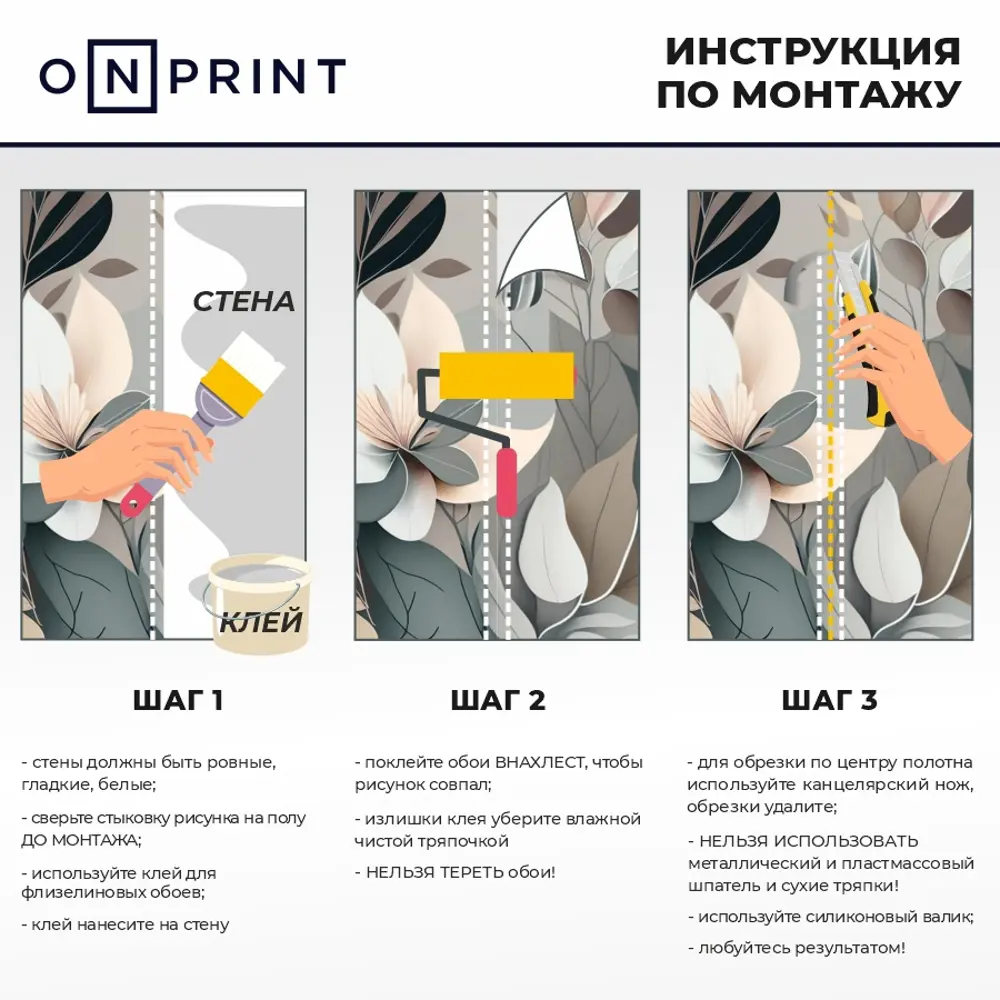 ONPRINT

ИНСТРУКЦИЯ ПО МОНТАЖУ

СТЕНА

КЛЕЙ

ШАГ 1

- стены должны быть ровные, гладкие, белые;

- сверьте стыковку рисунка на полу ДО МОНТАЖА;

- используйте клей для флизелиновых обоев;

- клей нанесите на стену

ШАГ 2

- поклейте обои ВНАХЛЕСТ, чтобы рисунок совпал;

- излишки клея уберите влажной чистой тряпочкой

- НЕЛЬЗЯ ТЕРЕТЬ обои!

ШАГ 3

- для обрезки по центру полотна используйте канцелярский нож, обрезки удалите;

- НЕЛЬЗЯ ИСПОЛЬЗОВАТЬ металлический и пластмассовый шпатель и сухие тряпки!

- используйте силиконовый валик;

- любуйтесь результатом!