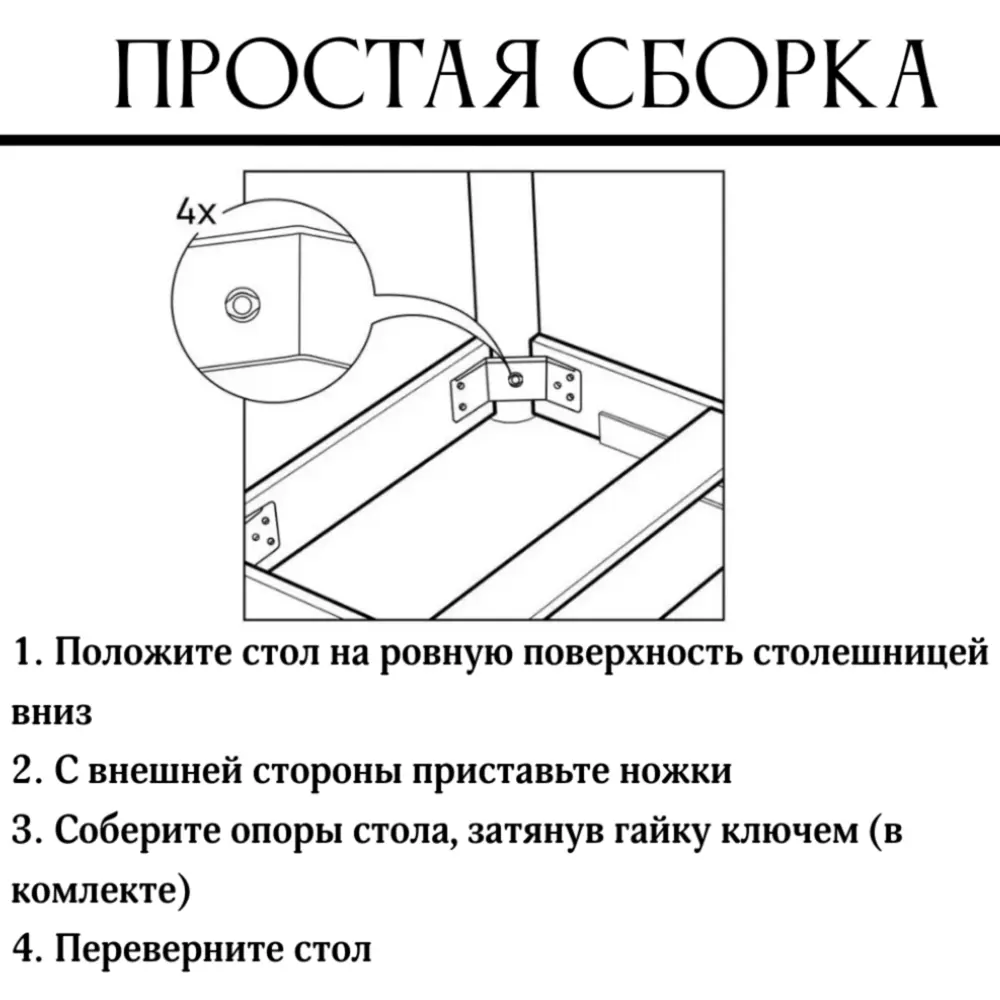 ПРОСТАЯ СБОРКА

4x

1. Положите стол на ровную поверхность столешницей вниз

2. С внешней стороны приставьте ножки

3. Соберите опоры стола, затянув гайку ключем (в комлекте)

4. Переверните стол