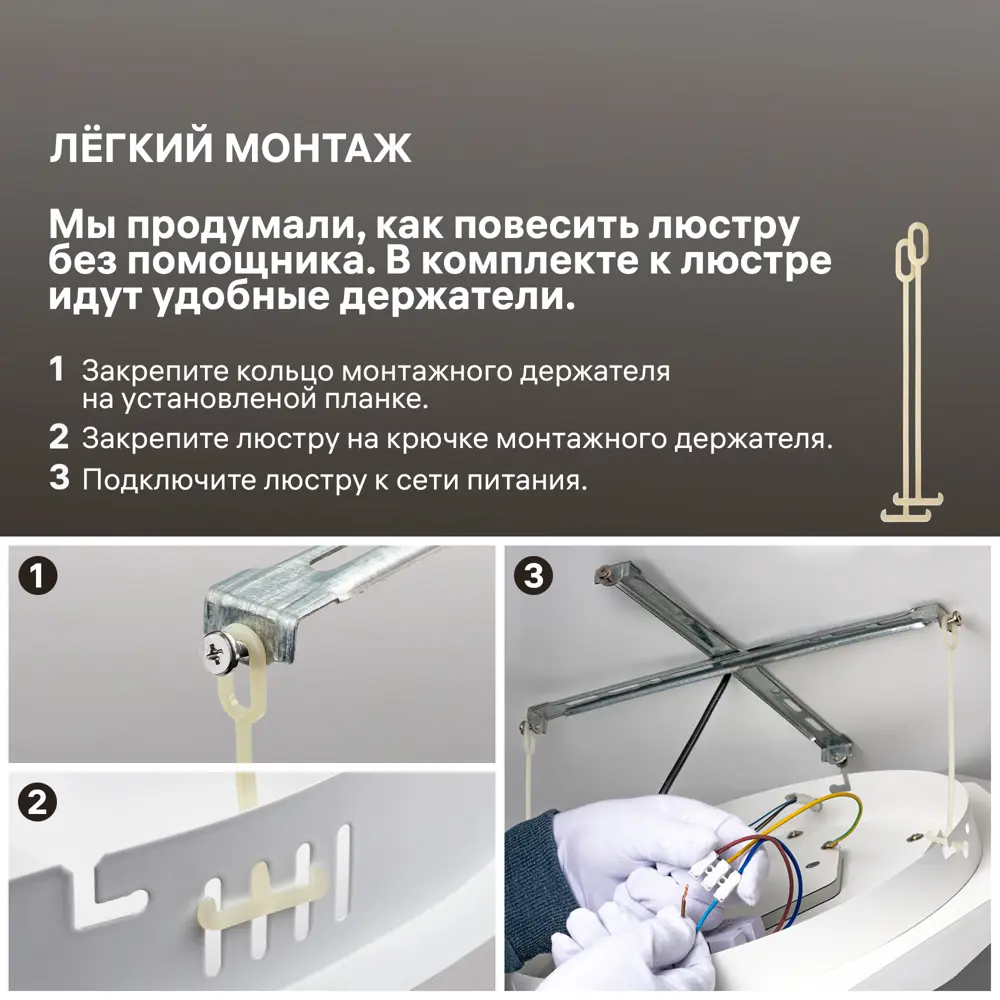 ЛЁГКИЙ МОНТАЖ

Мы продумали, как повесить люстру без помощника. В комплекте к люстре идут удобные держатели.

1 Закрепите кольцо монтажного держателя на установленой планке.

2 Закрепите люстру на крючке монтажного держателя.

3 Подключите люстру к сети питания.

1

2

3