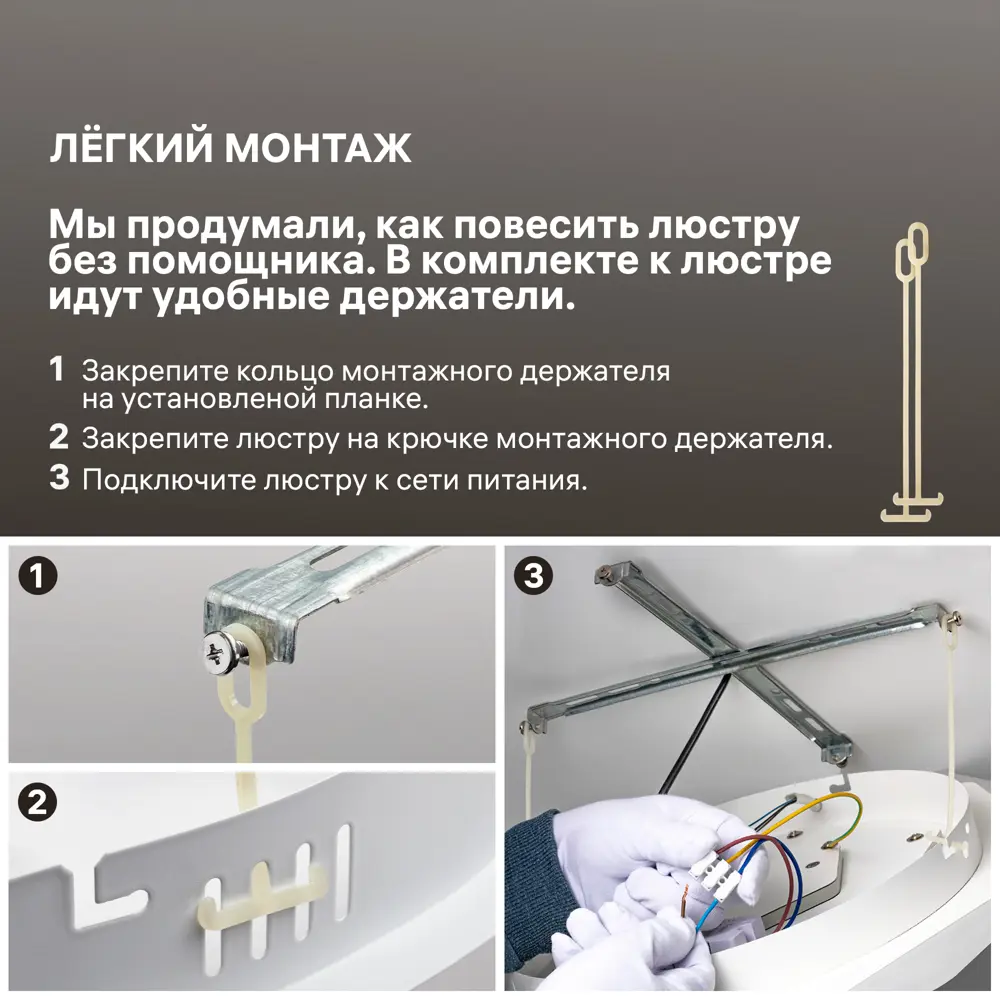 ЛЁГКИЙ МОНТАЖ

Мы продумали, как повесить люстру без помощника. В комплекте к люстре идут удобные держатели.

1 Закрепите кольцо монтажного держателя на установленой планке.

2 Закрепите люстру на крючке монтажного держателя.

3 Подключите люстру к сети питания.

1

2

3