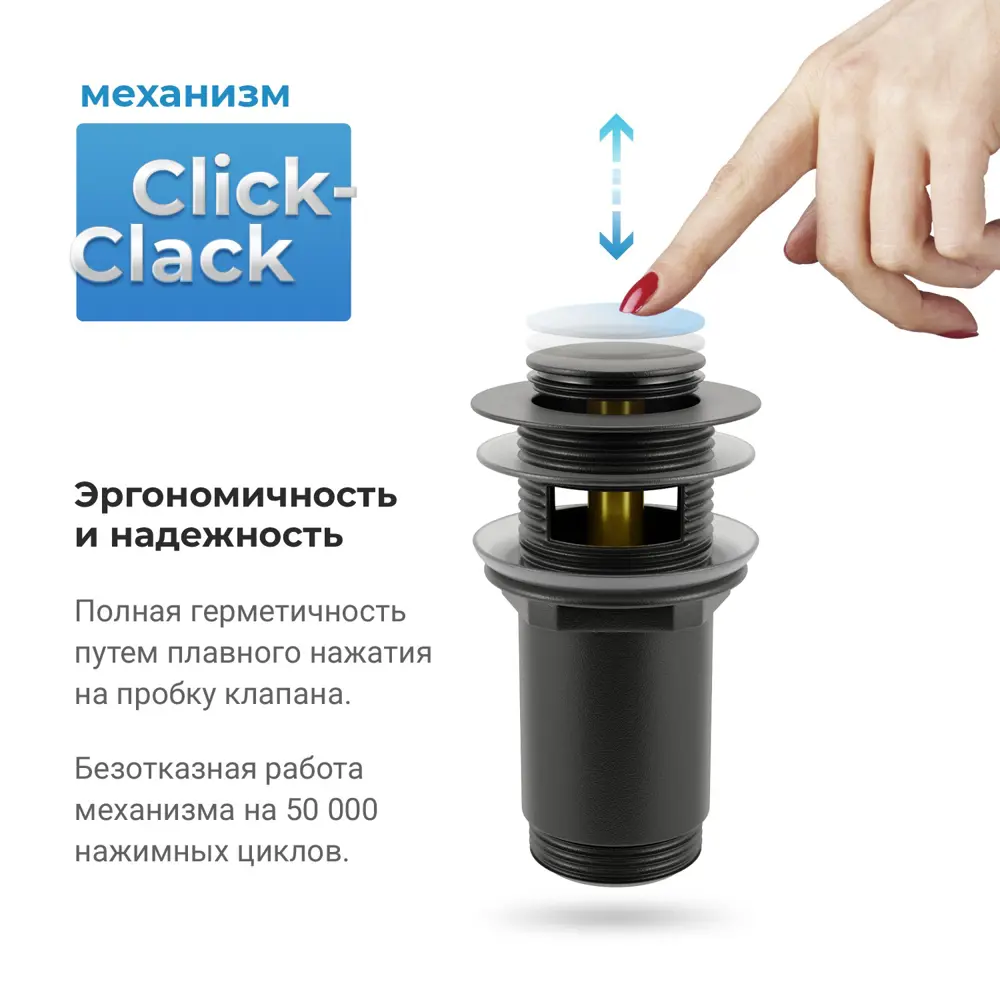 механизм

Click-Clack

Эргономичность и надежность

Полная герметичность путем плавного нажатия на пробку клапана.

Безотказная работа механизма на 50 000 нажимных циклов.