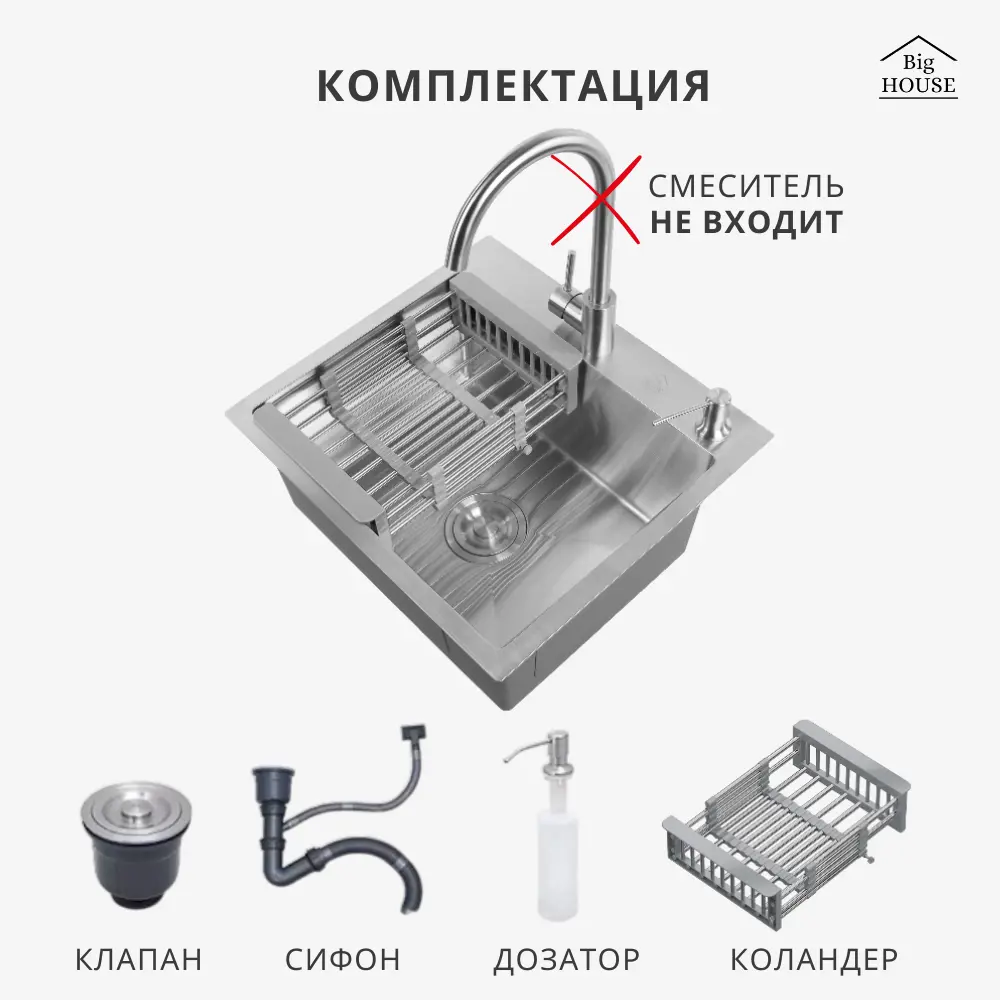 КОМПЛЕКТАЦИЯ

Big
HOUSE

СМЕСИТЕЛЬ
НЕ ВХОДИТ

КЛАПАН

СИФОН

ДОЗАТОР

КОЛАНДЕР