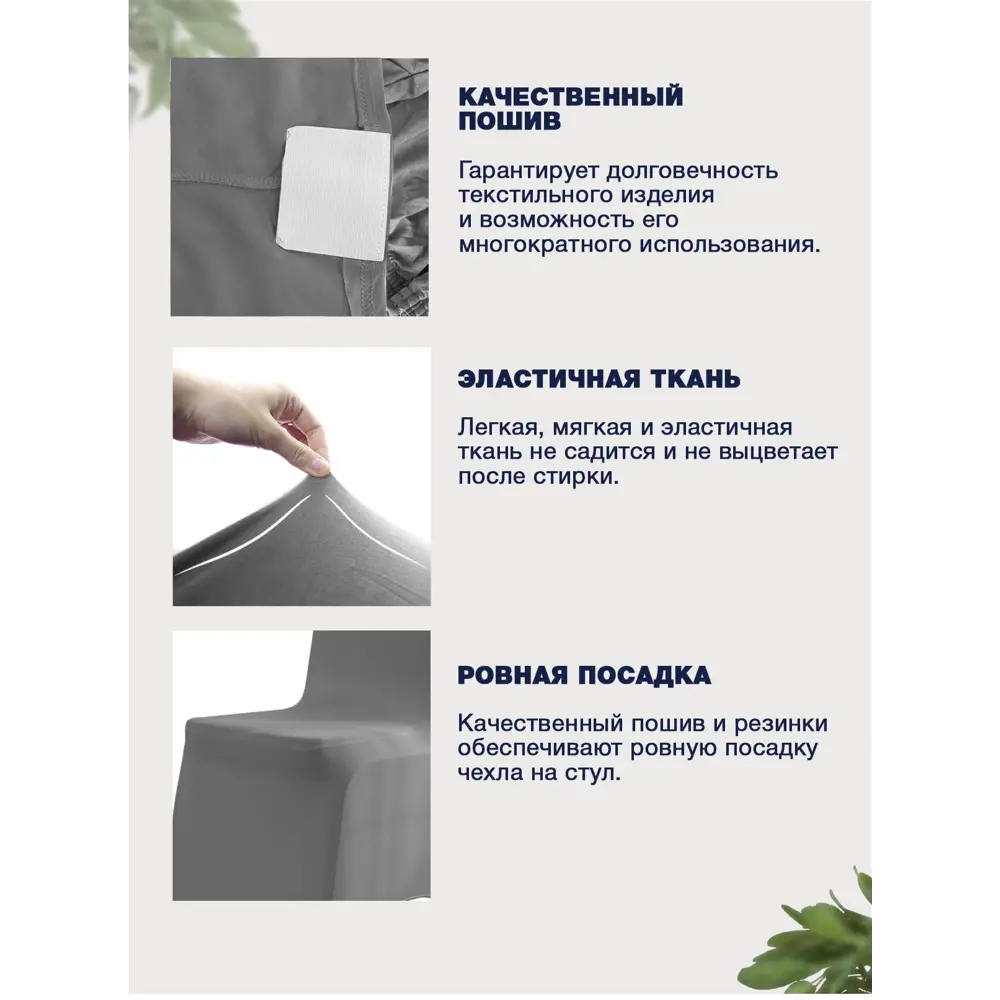 КАЧЕСТВЕННЫЙ ПОШИВ

Гарантирует долговечность текстильного изделия и возможность его многократного использования.

ЭЛАСТИЧНАЯ ТКАНЬ

Легкая, мягкая и эластичная ткань не садится и не выцветает после стирки.

РОВНАЯ ПОСАДКА

Качественный пошив и резинки обеспечивают ровную посадку чехла на стул.