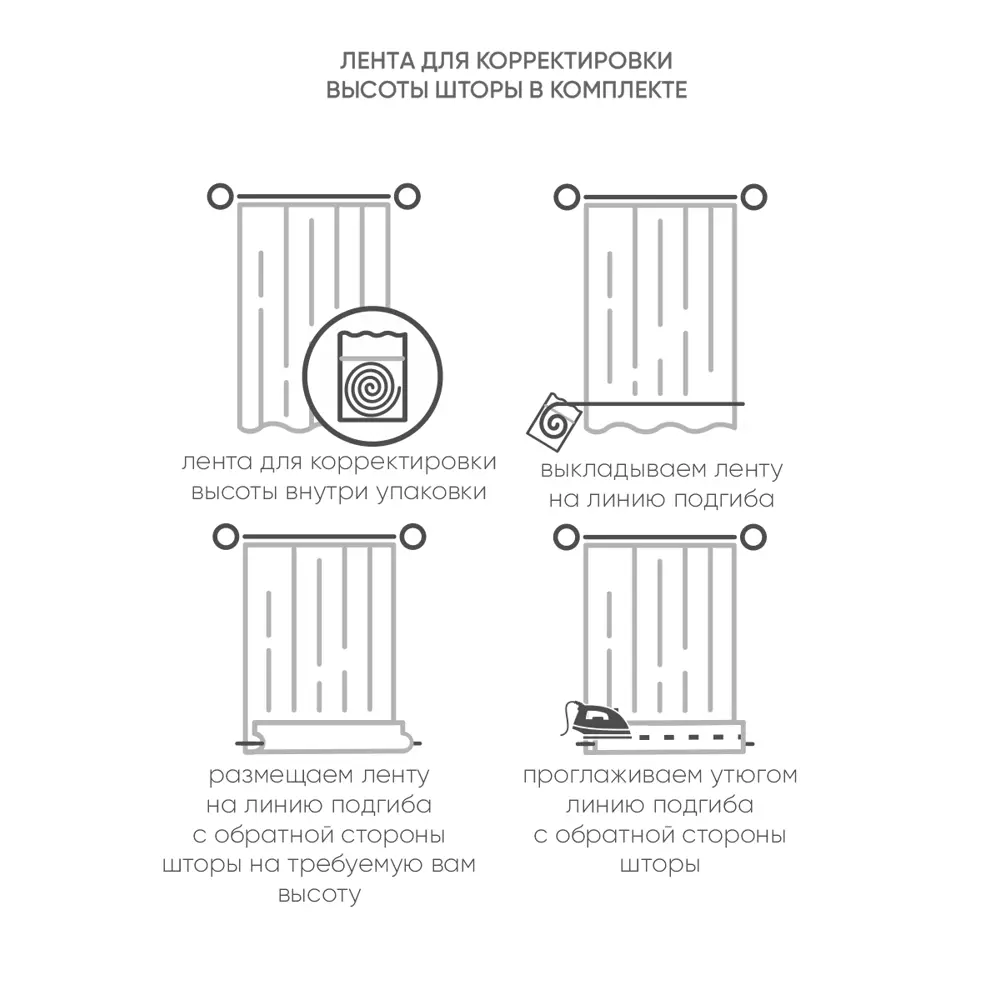 ЛЕНТА ДЛЯ КОРРЕКТИРОВКИ ВЫСОТЫ ШТОРЫ В КОМПЛЕКТЕ

лента для корректировки высоты внутри упаковки

выкладываем ленту на линию подгиба

размещаем ленту на линию подгиба с обратной стороны шторы на требуемую вам высоту

проглаживаем утюгом линию подгиба с обратной стороны шторы