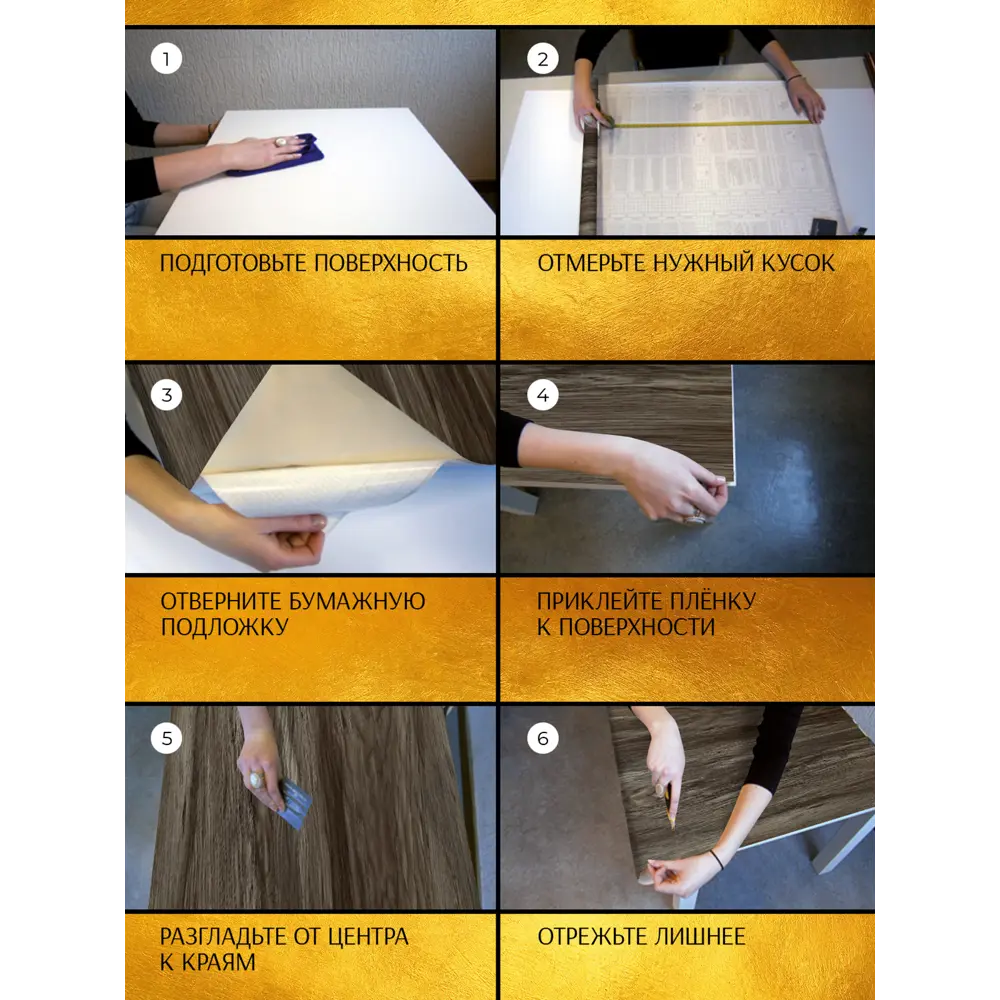 1

ПОДГОТОВЬТЕ ПОВЕРХНОСТЬ

2

ОТМЕРЬТЕ НУЖНЫЙ КУСОК

3

ОТВЕРНИТЕ БУМАЖНУЮ ПОДЛОЖКУ

4

ПРИКЛЕЙТЕ ПЛЁНКУ К ПОВЕРХНОСТИ

5

РАЗГЛАДЬТЕ ОТ ЦЕНТРА К КРАЯМ

6

ОТРЕЖЬТЕ ЛИШНЕЕ