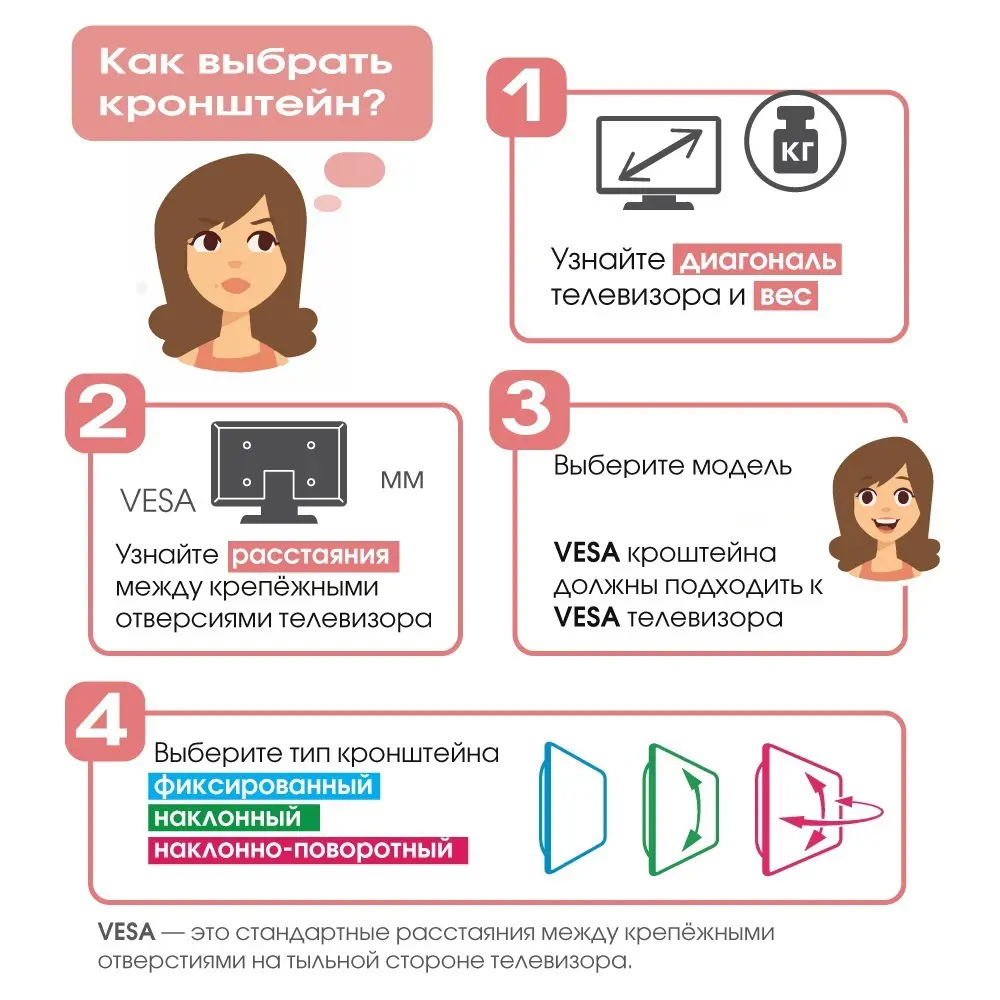 Как выбрать кронштейн?

1

КГ

Узнайте диагональ телевизора и вес

2

VESA

ММ

Узнайте расстаяния между крепёжными отверсиями телевизора

3

Выберите модель

VESA кроштейна должны подходить к VESA телевизора

4

Выберите тип кронштейна
фиксированный
наклонный
наклонно-поворотный

VESA — это стандартные расстаяния между крепёжными отверстиями на тыльной стороне телевизора.