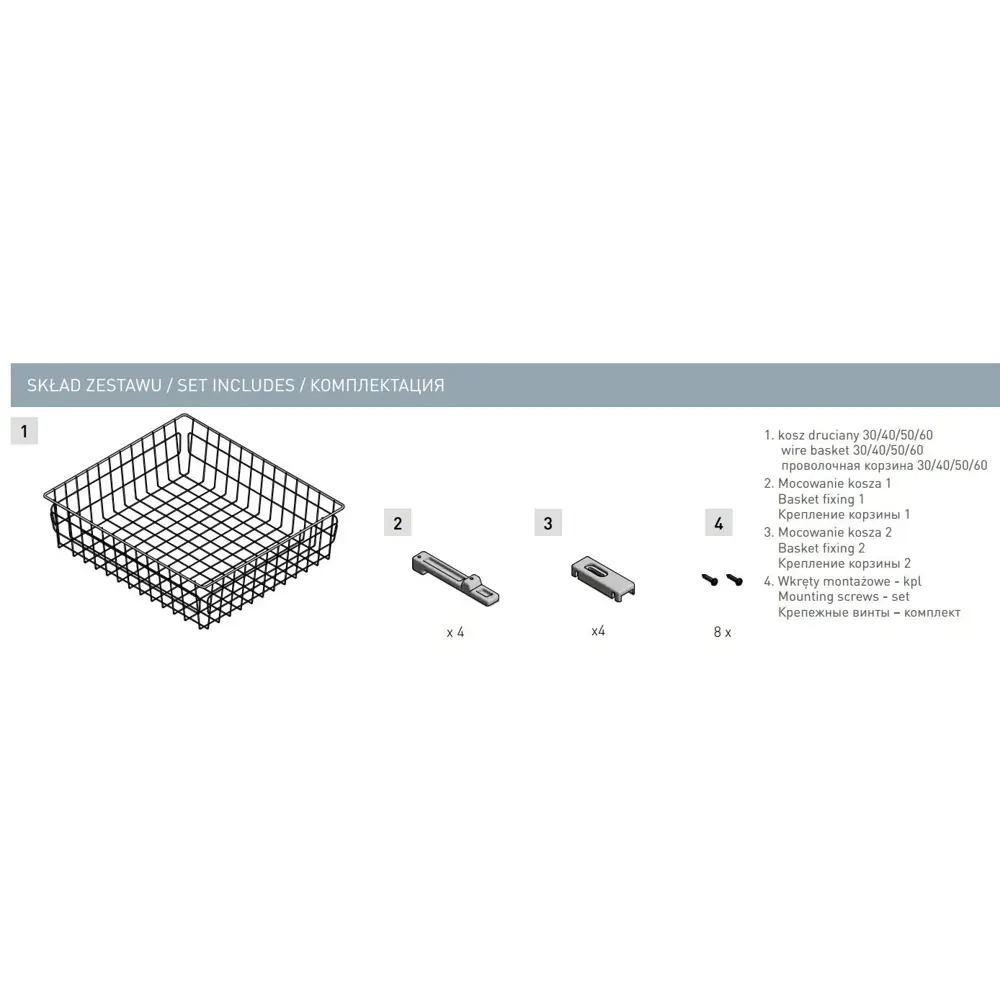 SKŁAD ZESTAWU / SET INCLUDES / КОМПЛЕКТАЦИЯ

1

2

x 4

3

x4

4

8 x

1. kosz druciany 30/40/50/60
wire basket 30/40/50/60
проволочная корзина 30/40/50/60
2. Mocowanie kosza 1
Basket fixing 1
Крепление корзины 1
3. Mocowanie kosza 2
Basket fixing 2
Крепление корзины 2
4. Wkręty montażowe - kpl
Mounting screws - set
Крепежные винты – комплект