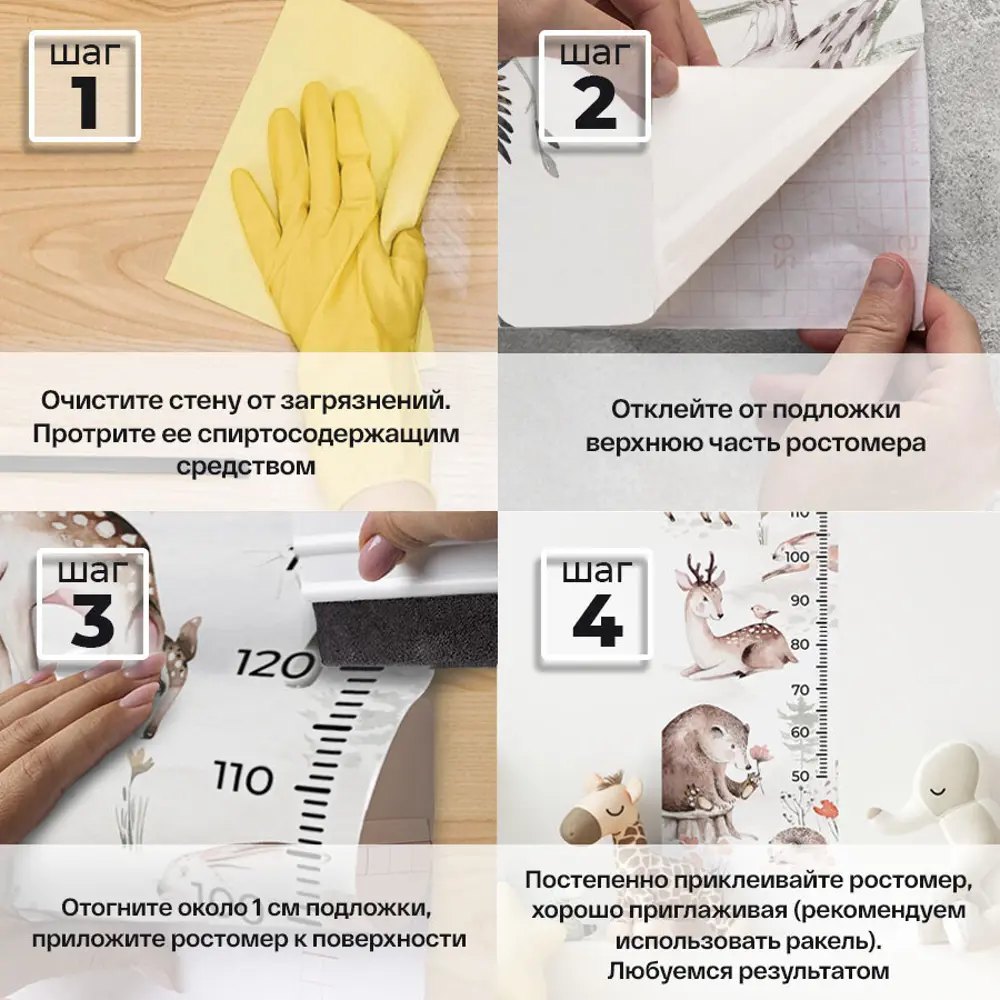 шаг
1

Очистите стену от загрязнений. Протрите ее спиртосодержащим средством

шаг
2

Отклейте от подложки верхнюю часть ростомера

шаг
3

120

110

100

Отогните около 1 см подложки, приложите ростомер к поверхности

шаг
4

110
100
90
80
70
60
50

Постепенно приклеивайте ростомер, хорошо приглаживая (рекомендуем использовать ракель). Любуемся результатом