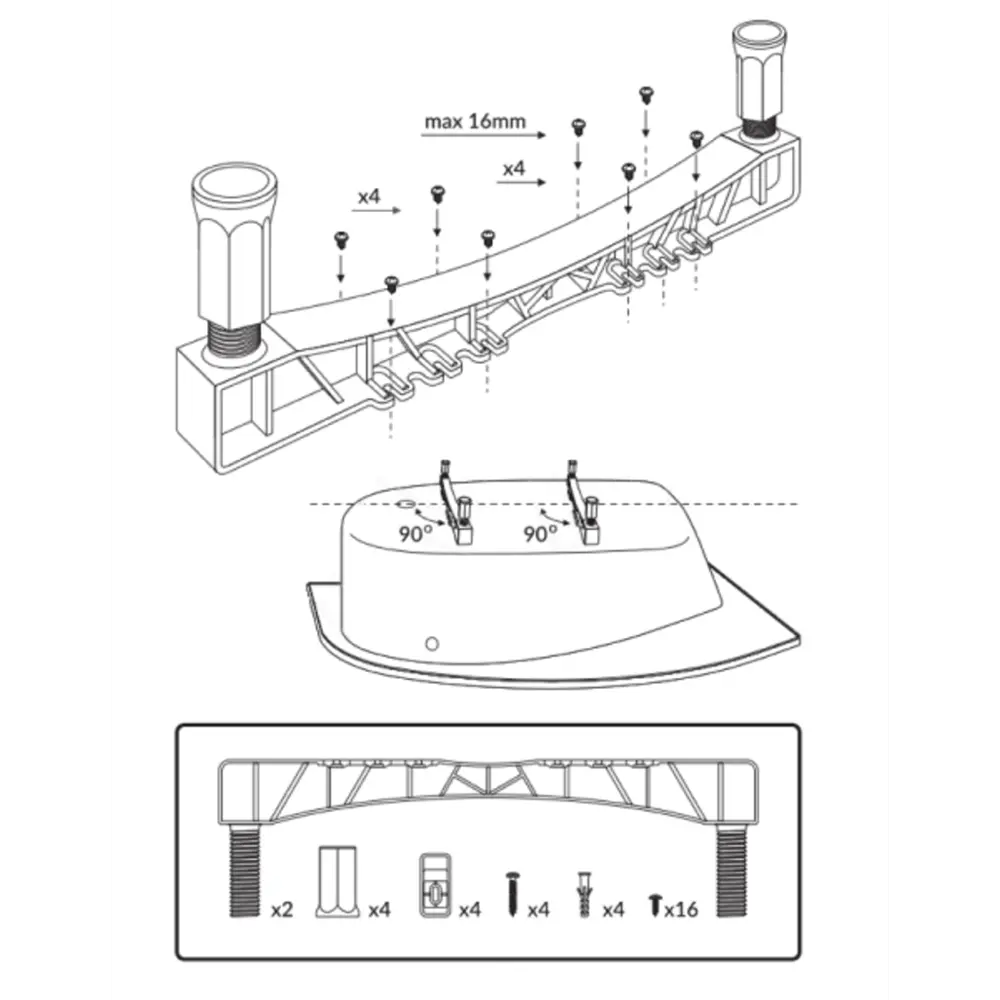 max 16mm

x4

x4

90°

90°

x2

x4

x4

x4

x4

x16