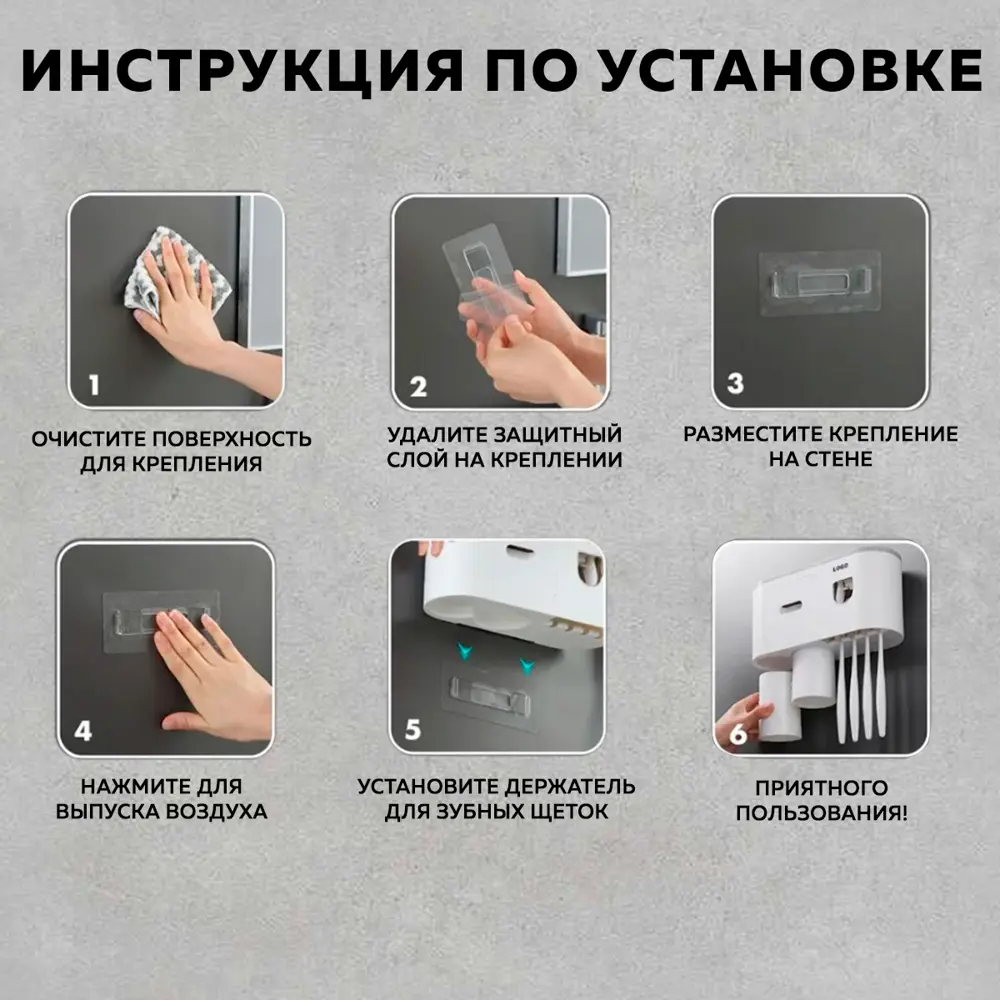 ИНСТРУКЦИЯ ПО УСТАНОВКЕ

1

ОЧИСТИТЕ ПОВЕРХНОСТЬ ДЛЯ КРЕПЛЕНИЯ

2

УДАЛИТЕ ЗАЩИТНЫЙ СЛОЙ НА КРЕПЛЕНИИ

3

РАЗМЕСТИТЕ КРЕПЛЕНИЕ НА СТЕНЕ

4

НАЖМИТЕ ДЛЯ ВЫПУСКА ВОЗДУХА

5

УСТАНОВИТЕ ДЕРЖАТЕЛЬ ДЛЯ ЗУБНЫХ ЩЕТОК

LOGO

6

ПРИЯТНОГО ПОЛЬЗОВАНИЯ!