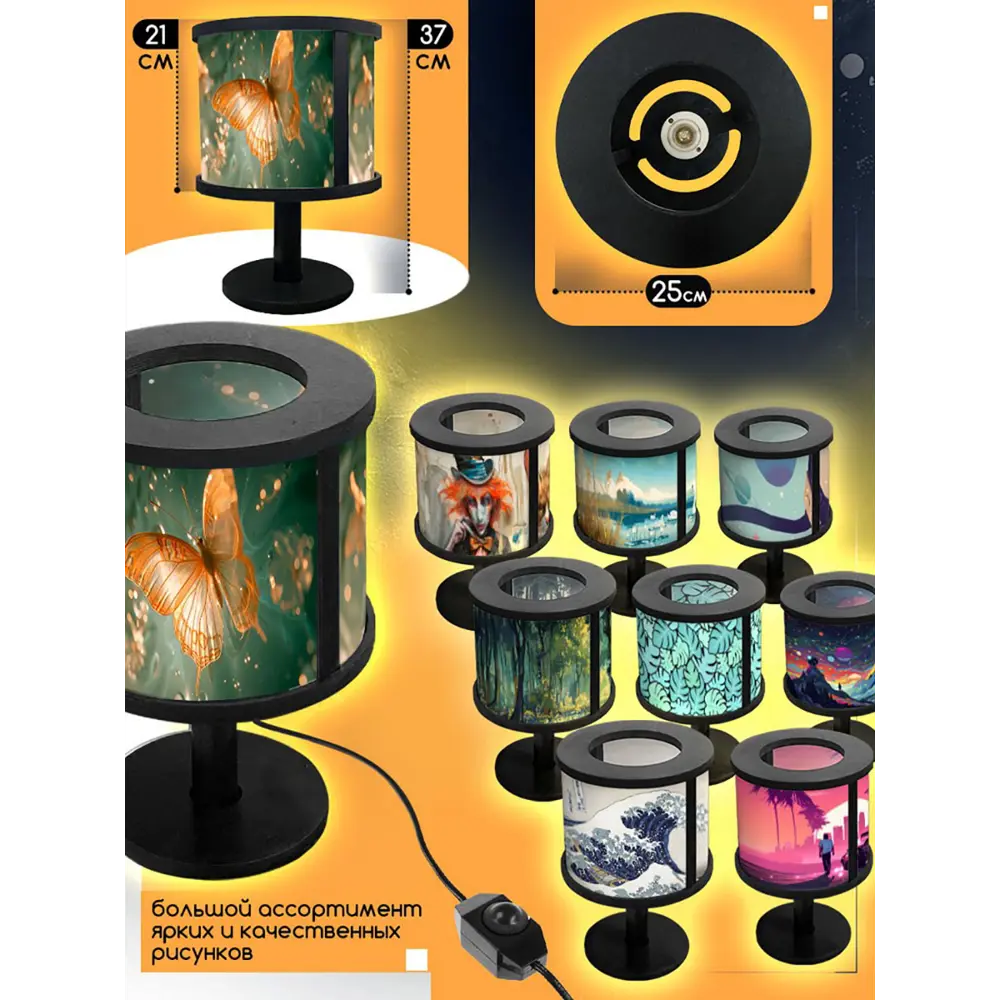 21 см

37 см

25см

большой ассортимент ярких и качественных рисунков