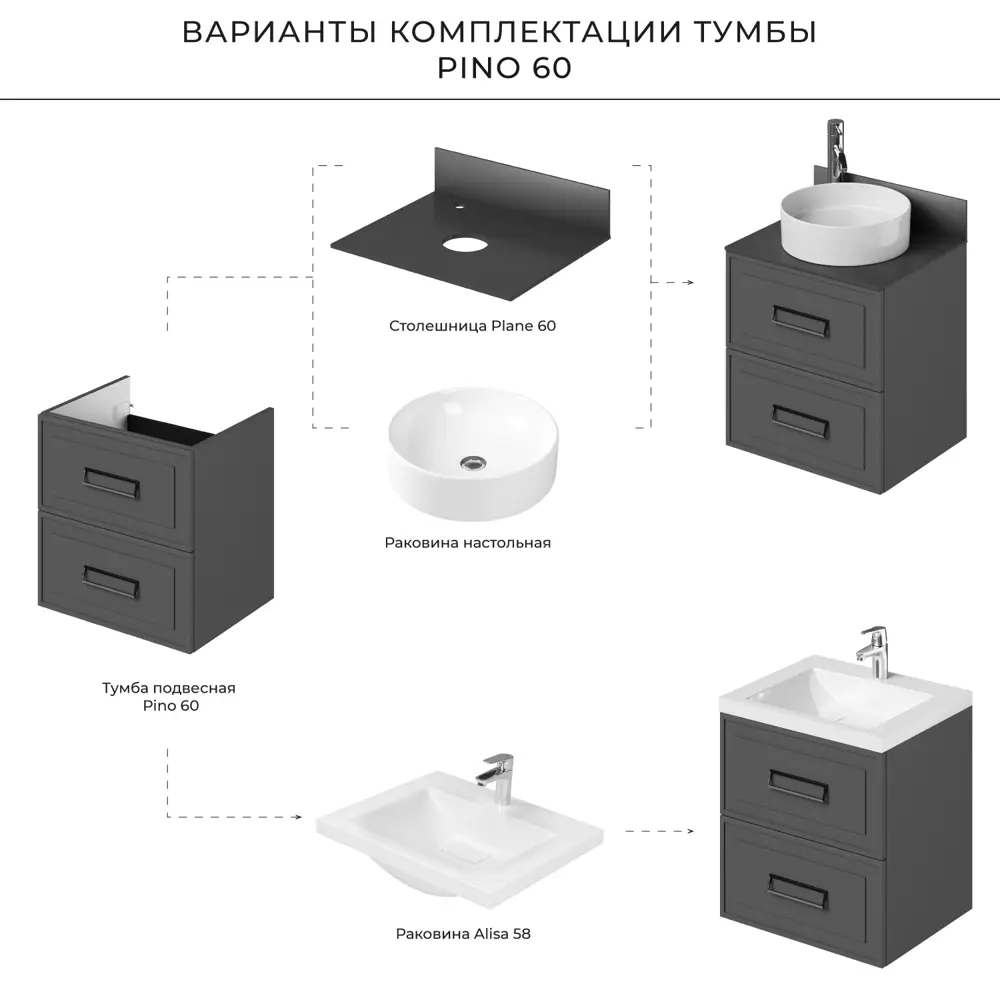 ВАРИАНТЫ КОМПЛЕКТАЦИИ ТУМБЫ
PINO 60

Столешница Plane 60

Раковина настольная

Тумба подвесная
Pino 60

Раковина Alisa 58