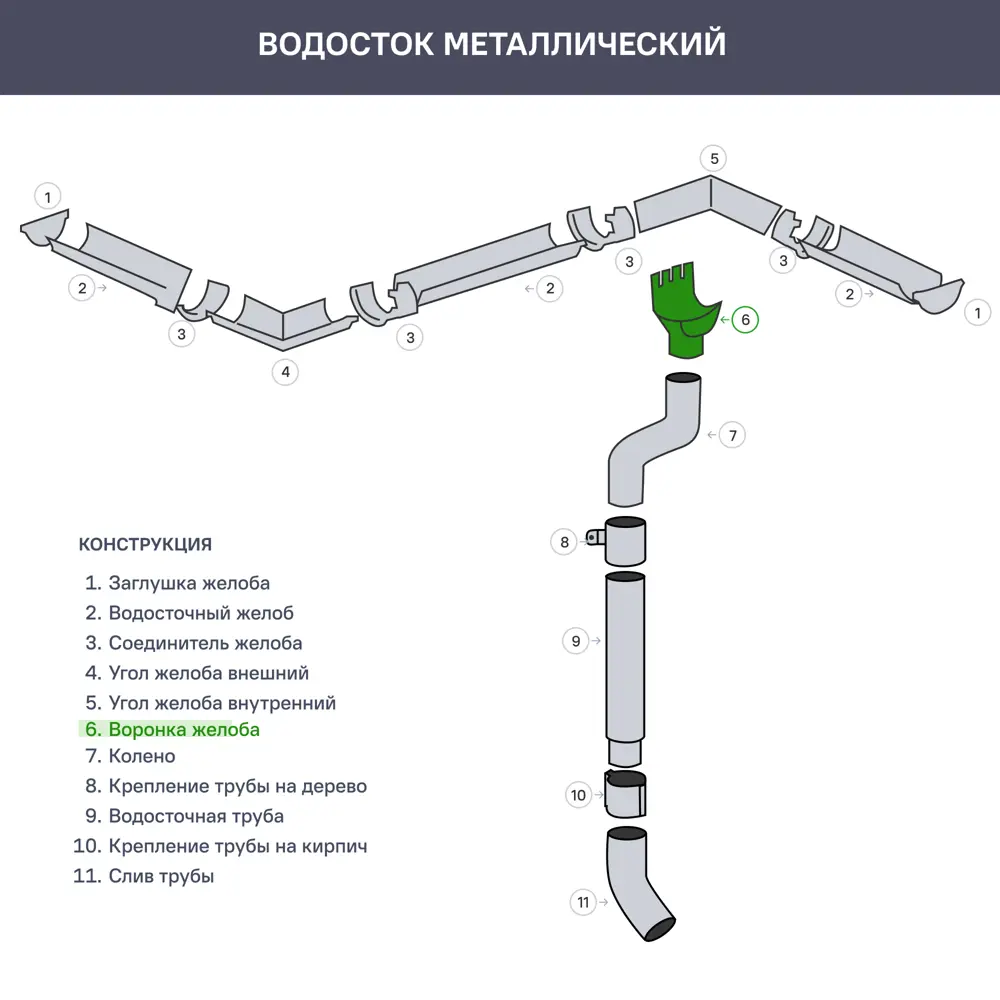 ВОДОСТОК МЕТАЛЛИЧЕСКИЙ

1
2
3
4
3
2
3
5
3
2
1
6
7
8
9
10
11

КОНСТРУКЦИЯ

1. Заглушка желоба
2. Водосточный желоб
3. Соединитель желоба
4. Угол желоба внешний
5. Угол желоба внутренний
6. Воронка желоба
7. Колено
8. Крепление трубы на дерево
9. Водосточная труба
10. Крепление трубы на кирпич
11. Слив трубы