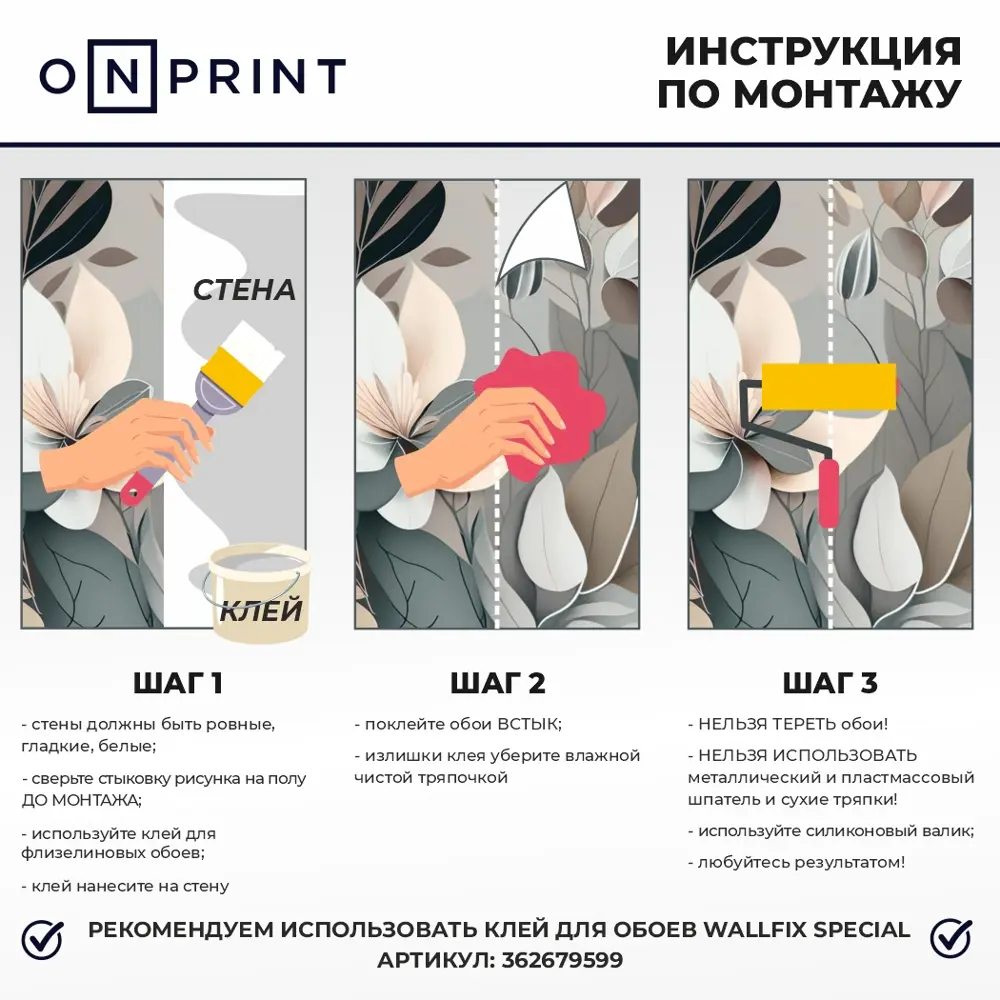 ONPRINT

ИНСТРУКЦИЯ ПО МОНТАЖУ

СТЕНА

КЛЕЙ

ШАГ 1

- стены должны быть ровные, гладкие, белые;

- сверьте стыковку рисунка на полу ДО МОНТАЖА;

- используйте клей для флизелиновых обоев;

- клей нанесите на стену

ШАГ 2

- поклейте обои ВСТЫК;

- излишки клея уберите влажной чистой тряпочкой

ШАГ 3

- НЕЛЬЗЯ ТЕРЕТЬ обои!

- НЕЛЬЗЯ ИСПОЛЬЗОВАТЬ металлический и пластмассовый шпатель и сухие тряпки!

- используйте силиконовый валик;

- любуйтесь результатом!

РЕКОМЕНДУЕМ ИСПОЛЬЗОВАТЬ КЛЕЙ ДЛЯ ОБОЕВ WALLFIX SPECIAL
АРТИКУЛ: 362679599