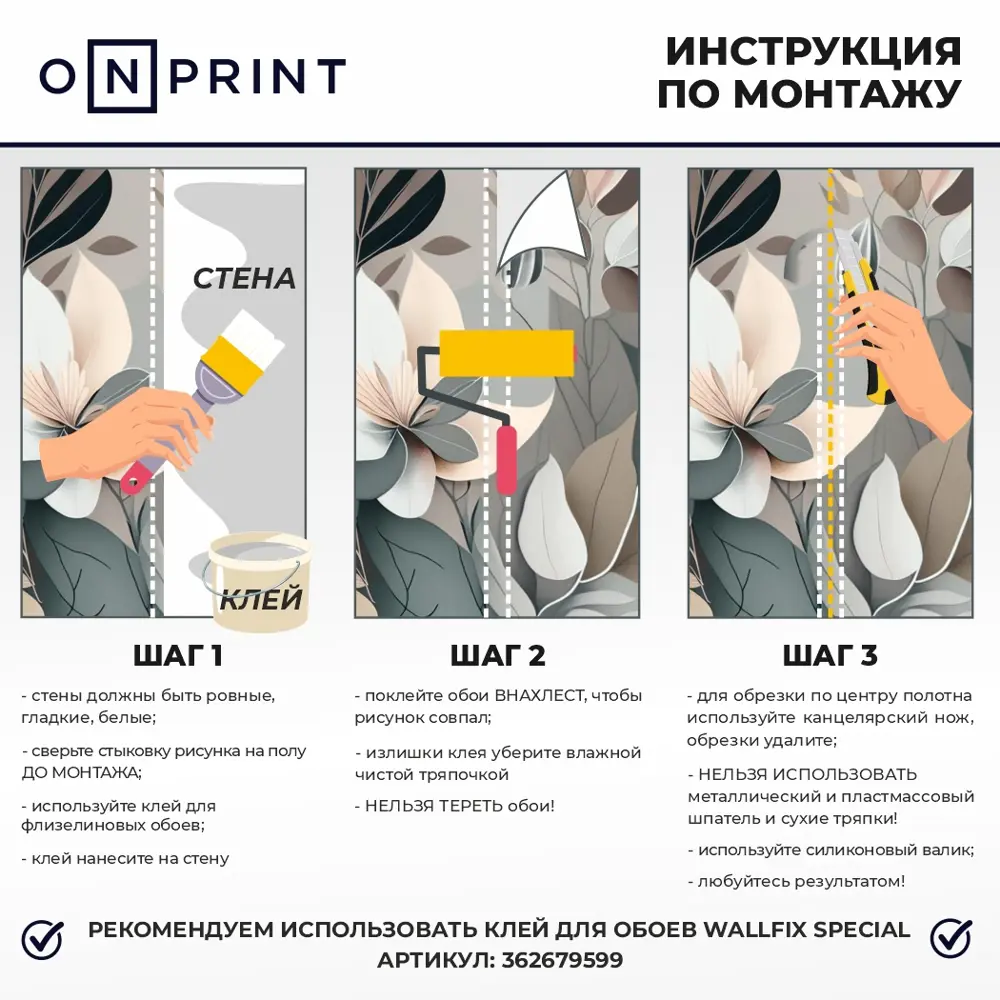 ONPRINT

ИНСТРУКЦИЯ ПО МОНТАЖУ

СТЕНА

КЛЕЙ

ШАГ 1

- стены должны быть ровные, гладкие, белые;

- сверьте стыковку рисунка на полу ДО МОНТАЖА;

- используйте клей для флизелиновых обоев;

- клей нанесите на стену

ШАГ 2

- поклейте обои ВНАХЛЕСТ, чтобы рисунок совпал;

- излишки клея уберите влажной чистой тряпочкой

- НЕЛЬЗЯ ТЕРЕТЬ обои!

ШАГ 3

- для обрезки по центру полотна используйте канцелярский нож, обрезки удалите;

- НЕЛЬЗЯ ИСПОЛЬЗОВАТЬ металлический и пластмассовый шпатель и сухие тряпки!

- используйте силиконовый валик;

- любуйтесь результатом!

РЕКОМЕНДУЕМ ИСПОЛЬЗОВАТЬ КЛЕЙ ДЛЯ ОБОЕВ WALLFIX SPECIAL
АРТИКУЛ: 362679599