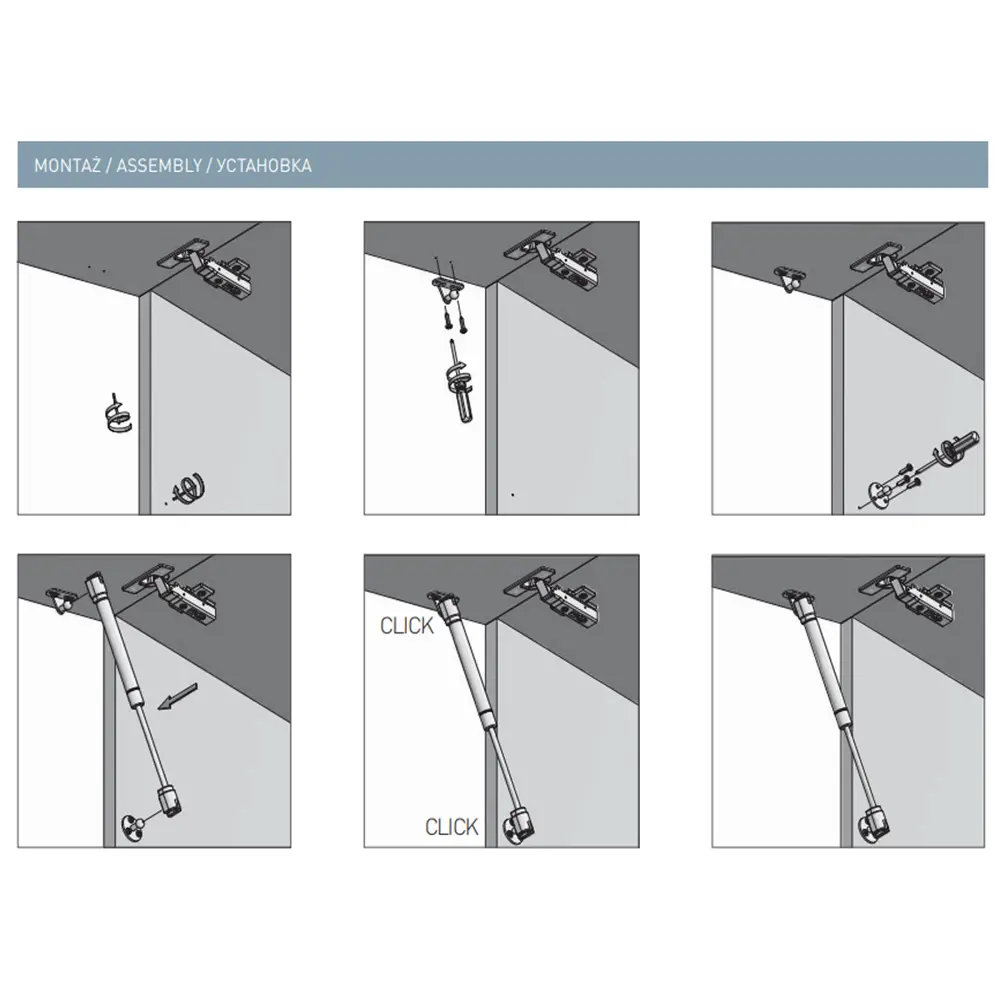 MONTAŻ / ASSEMBLY / УСТАНОВКА

CLICK

CLICK