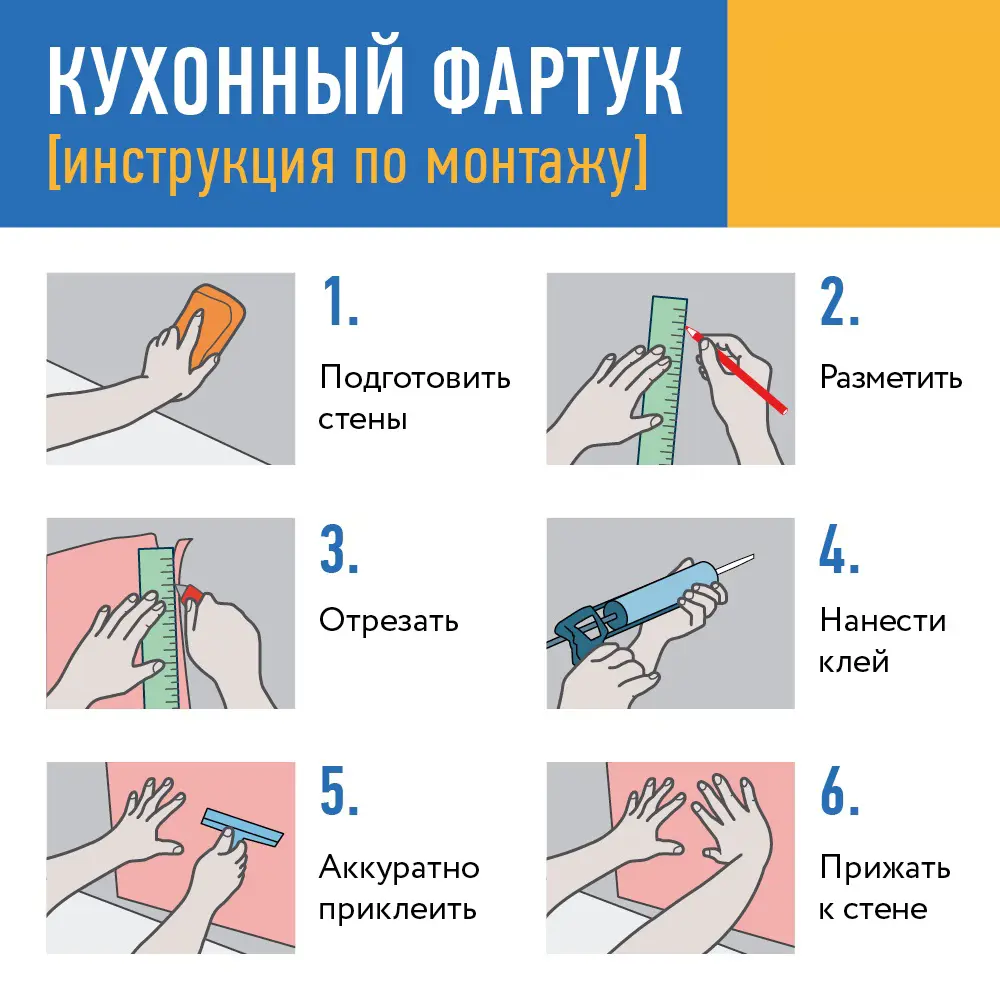 КУХОННЫЙ ФАРТУК
[инструкция по монтажу]

1.
Подготовить стены

2.
Разметить

3.
Отрезать

4.
Нанести клей

5.
Аккуратно приклеить

6.
Прижать к стене