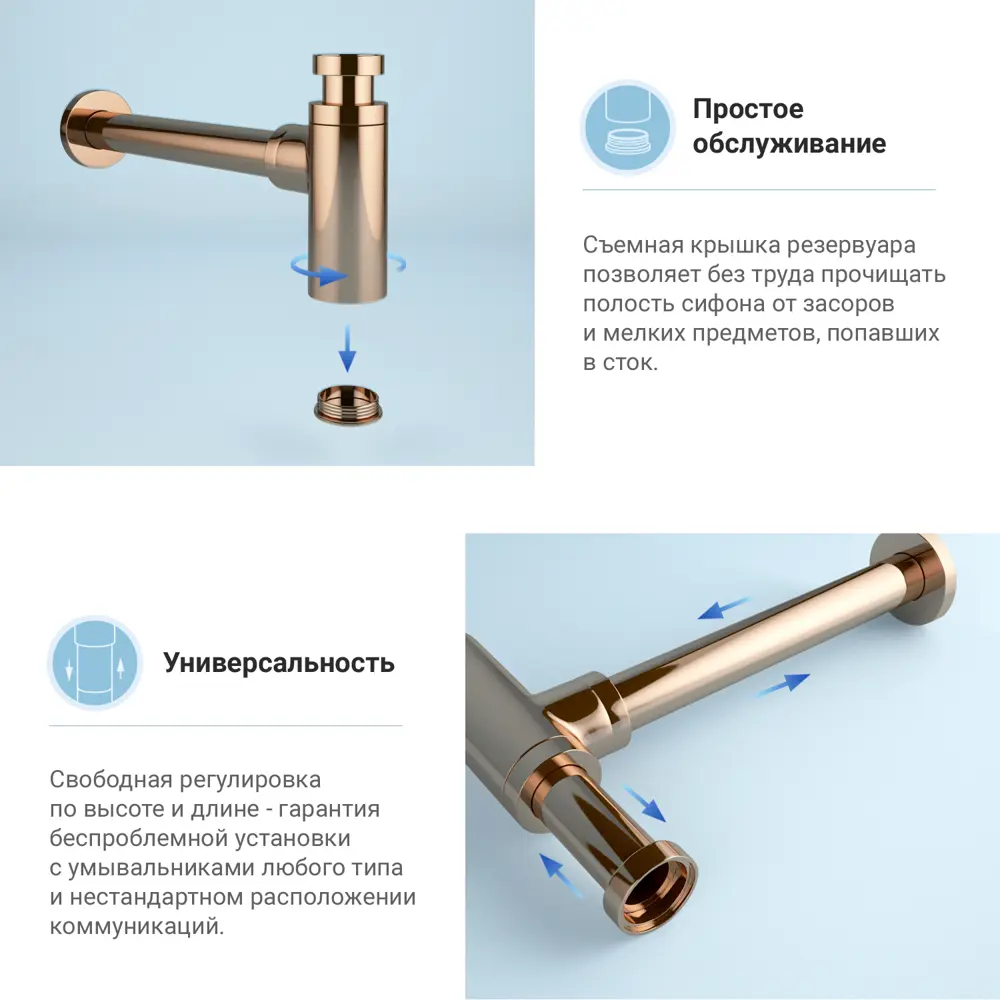 Простое обслуживание

Съемная крышка резервуара позволяет без труда прочищать полость сифона от засоров и мелких предметов, попавших в сток.

Универсальность

Свободная регулировка по высоте и длине - гарантия беспроблемной установки с умывальниками любого типа и нестандартном расположении коммуникаций.