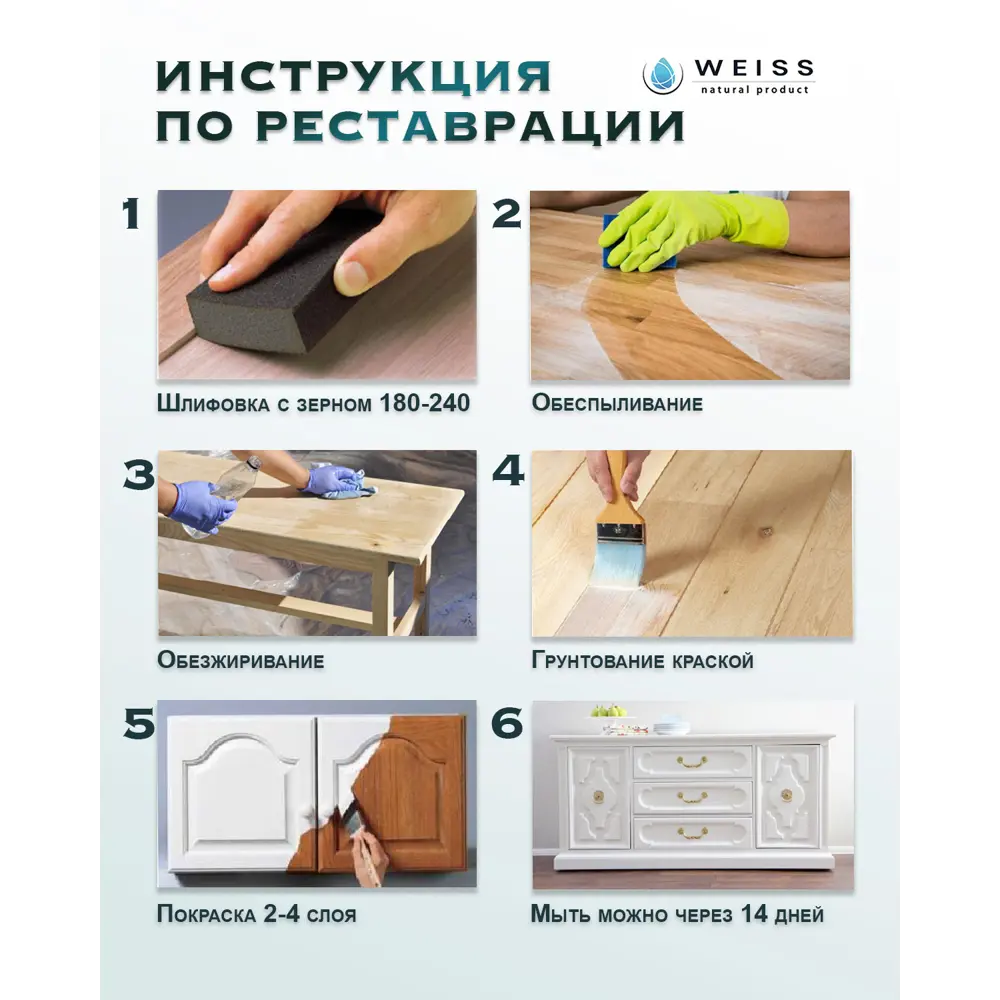 ИНСТРУКЦИЯ ПО РЕСТАВРАЦИИ

WEISS
natural product

1
Шлифовка с зерном 180-240

2
Обеспыливание

3
Обезжиривание

4
Грунтование краской

5
Покраска 2-4 слоя

6
Мыть можно через 14 дней