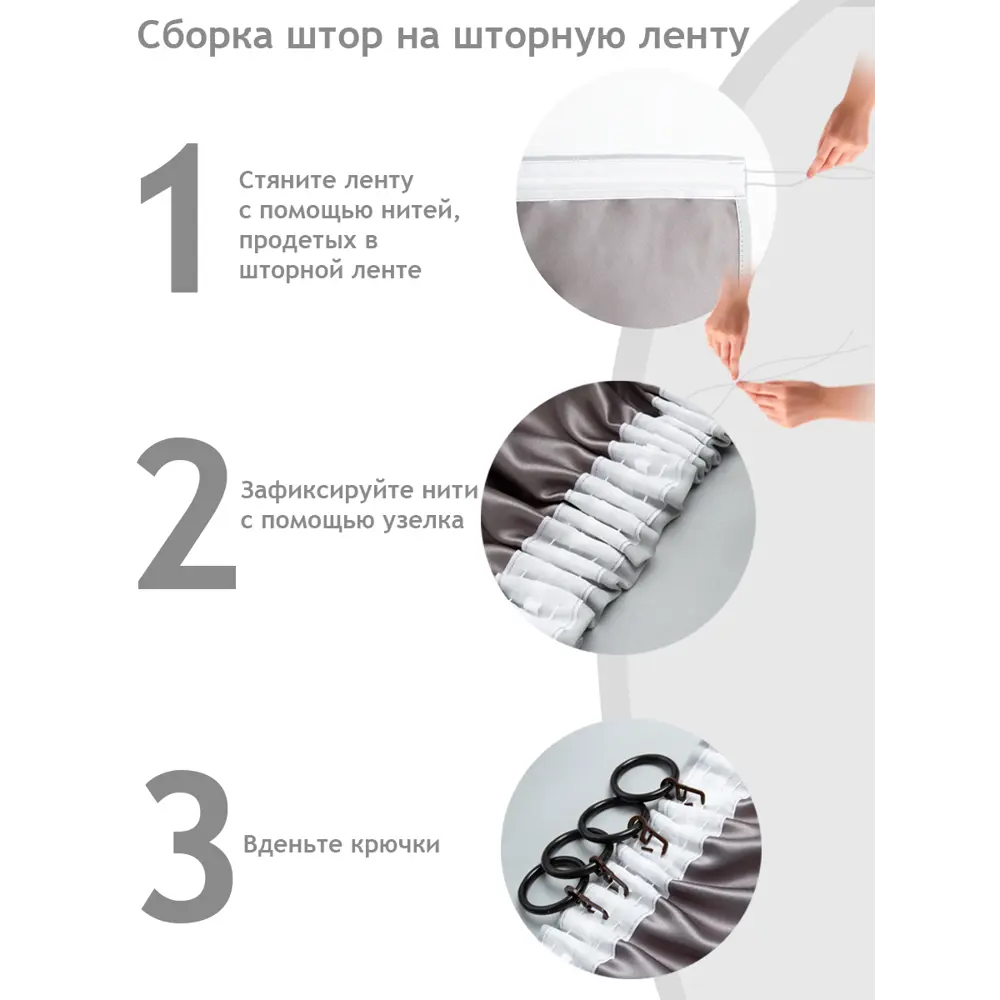 Сборка штор на шторную ленту

1

Стяните ленту с помощью нитей, продетых в шторной ленте

2

Зафиксируйте нити с помощью узелка

3

Вденьте крючки