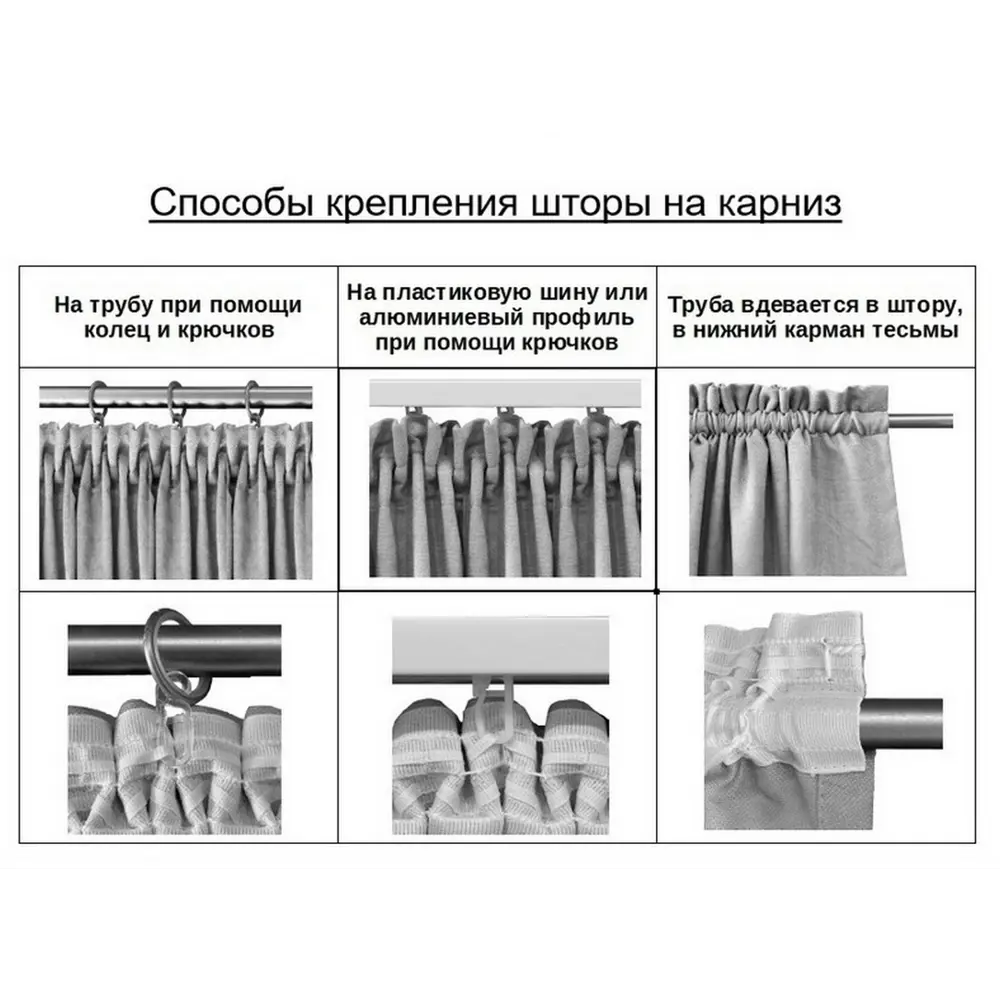 Способы крепления шторы на карниз

| На трубу при помощи колец и крючков | На пластиковую шину или алюминиевый профиль при помощи крючков | Труба вдевается в штору, в нижний карман тесьмы |
|---|---|---|
| | | |
| | | |