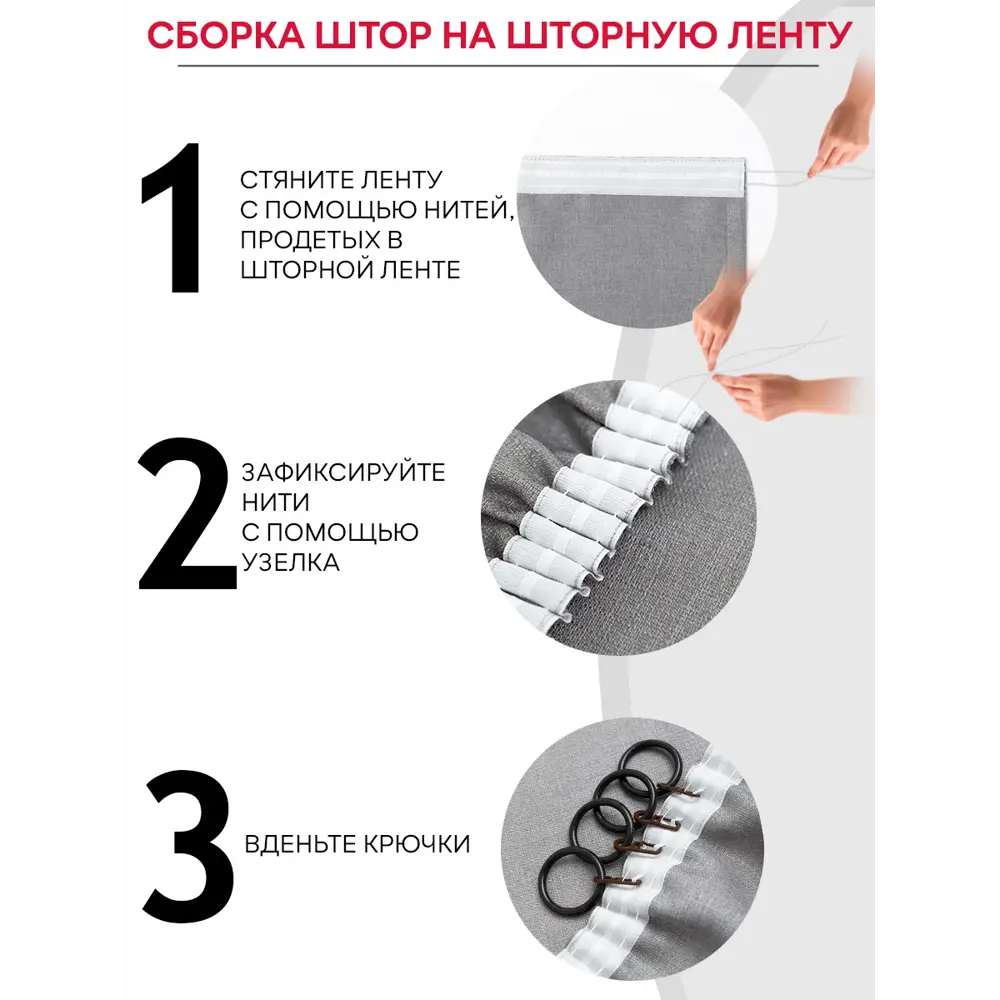 СБОРКА ШТОР НА ШТОРНУЮ ЛЕНТУ

1

СТЯНИТЕ ЛЕНТУ С ПОМОЩЬЮ НИТЕЙ, ПРОДЕТЫХ В ШТОРНОЙ ЛЕНТЕ

2

ЗАФИКСИРУЙТЕ НИТИ С ПОМОЩЬЮ УЗЕЛКА

3

ВДЕНЬТЕ КРЮЧКИ