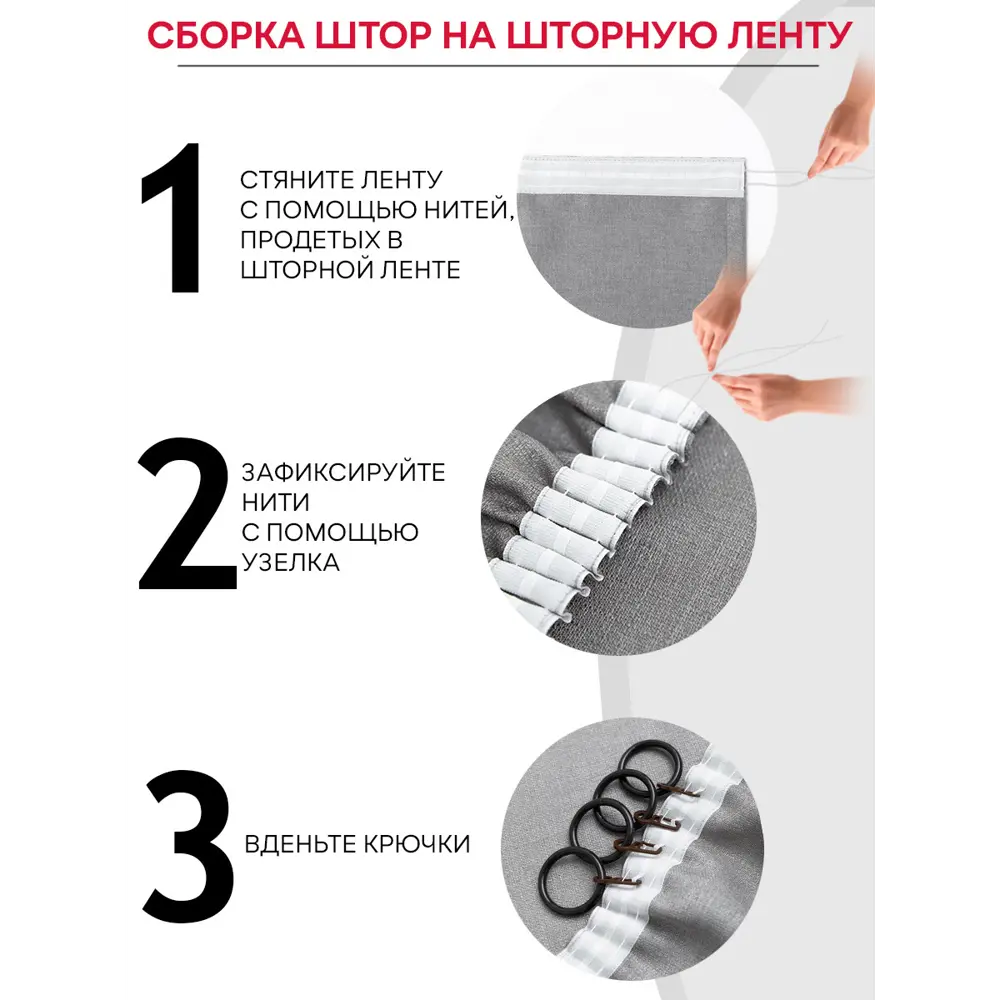 СБОРКА ШТОР НА ШТОРНУЮ ЛЕНТУ

1

СТЯНИТЕ ЛЕНТУ С ПОМОЩЬЮ НИТЕЙ, ПРОДЕТЫХ В ШТОРНОЙ ЛЕНТЕ

2

ЗАФИКСИРУЙТЕ НИТИ С ПОМОЩЬЮ УЗЕЛКА

3

ВДЕНЬТЕ КРЮЧКИ