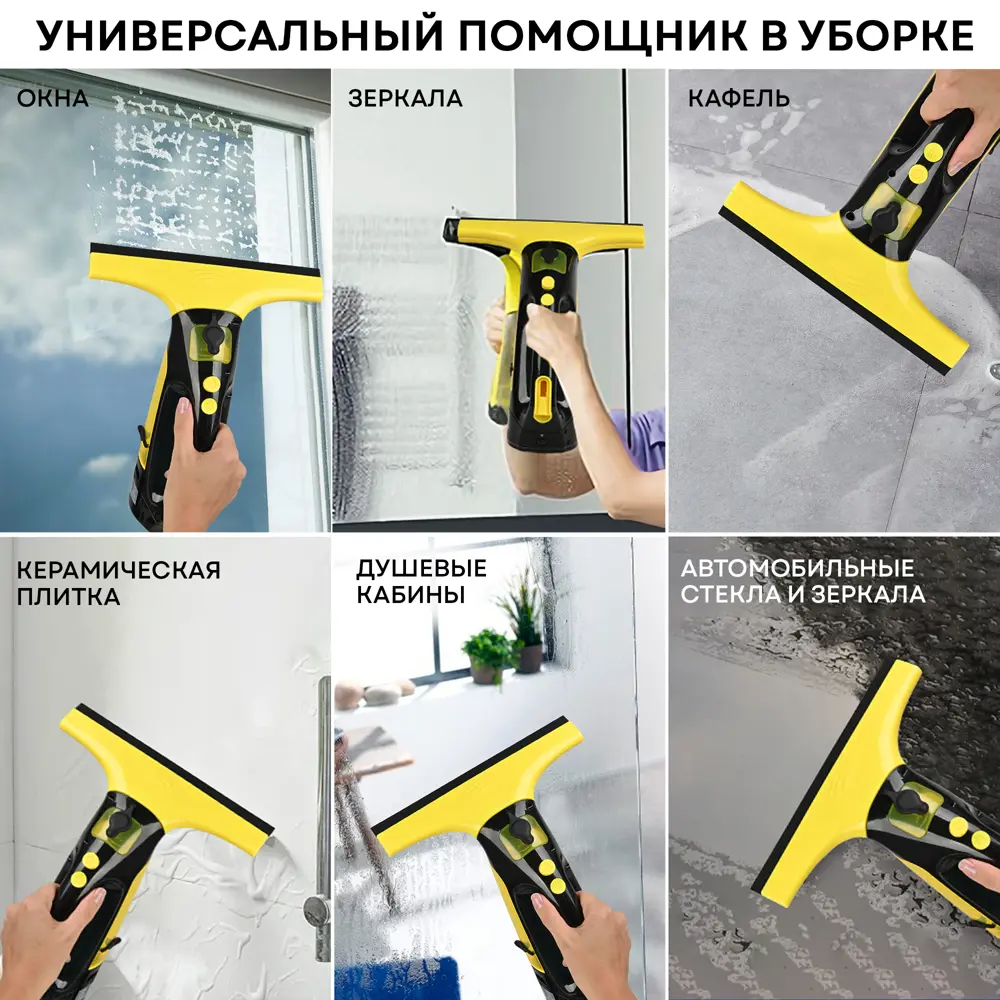 УНИВЕРСАЛЬНЫЙ ПОМОЩНИК В УБОРКЕ

ОКНА

ЗЕРКАЛА

КАФЕЛЬ

КЕРАМИЧЕСКАЯ ПЛИТКА

ДУШЕВЫЕ КАБИНЫ

АВТОМОБИЛЬНЫЕ СТЕКЛА И ЗЕРКАЛА